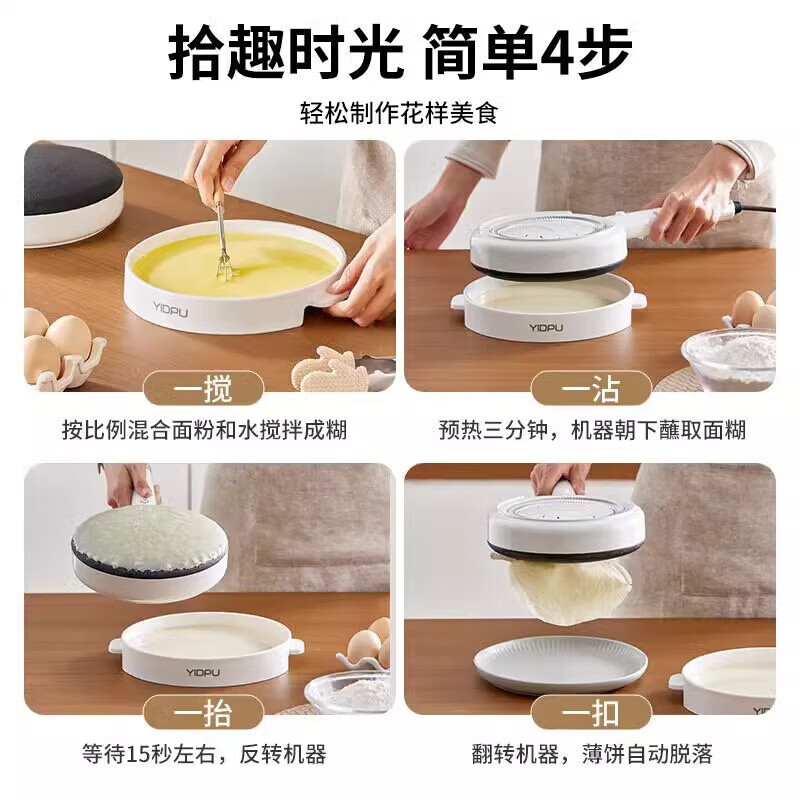 拾趣时光 简单4步

轻松制作花样美食

YIDPU

一搅

按比例混合面粉和水搅拌成糊

YIDPU

一沾

预热三分钟，机器朝下蘸取面糊

YIDPU

一抬

等待15秒左右，反转机器

一扣

翻转机器，薄饼自动脱落