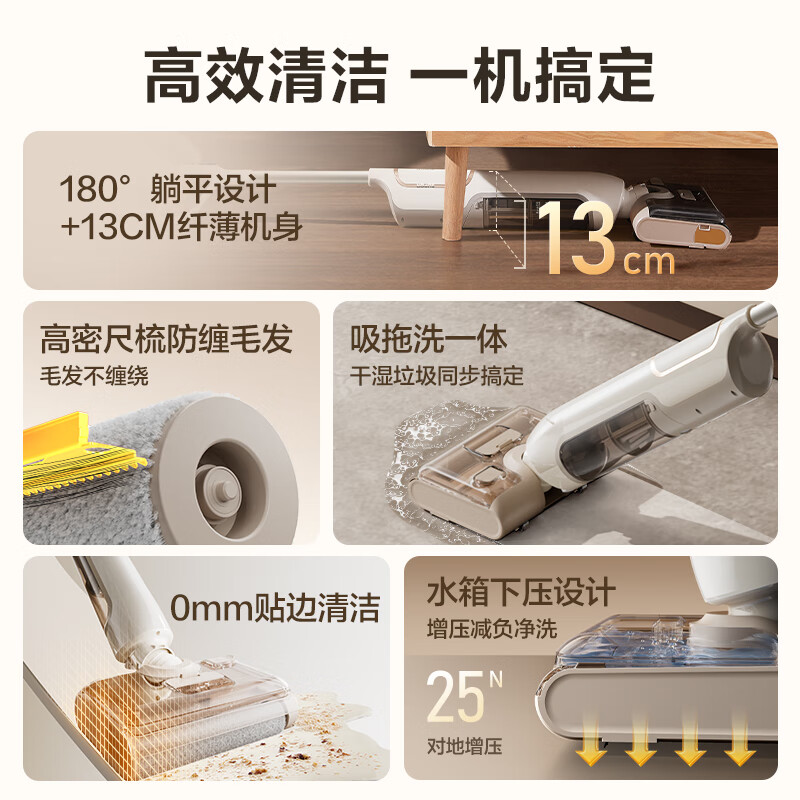 高效清洁 一机搞定

180° 躺平设计
+13CM纤薄机身

13cm

高密尺梳防缠毛发
毛发不缠绕

吸拖洗一体
干湿垃圾同步搞定

0mm贴边清洁

水箱下压设计
增压减负净洗

25N
对地增压