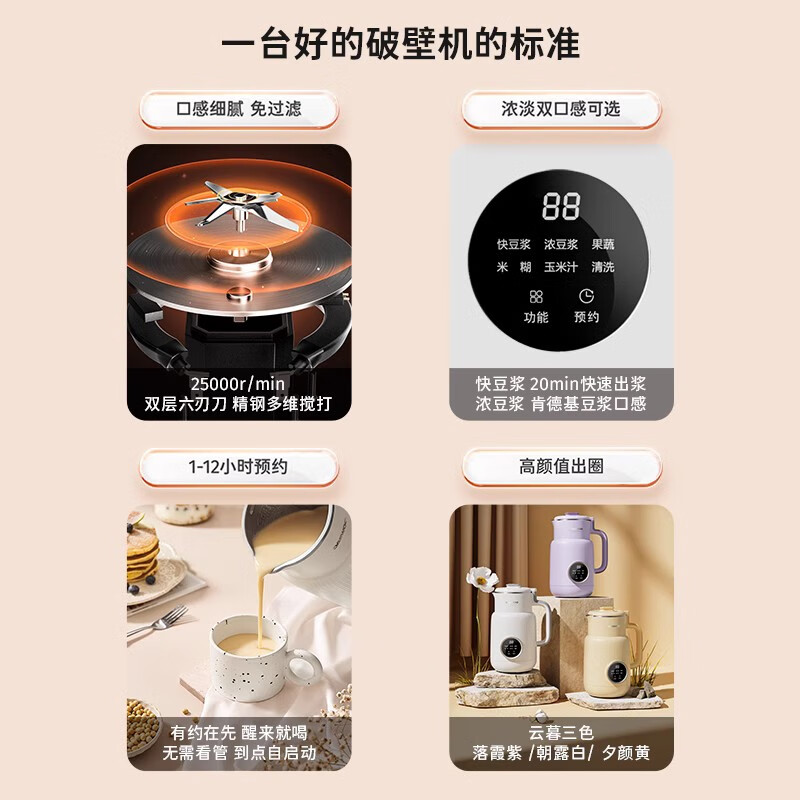 一台好的破壁机的标准

口感细腻 免过滤

25000r/min
双层六刃刀 精钢多维搅打

浓淡双口感可选

88
快豆浆 浓豆浆 果蔬
米 糊 玉米汁 清洗
功能 预约

快豆浆 20min快速出浆
浓豆浆 肯德基豆浆口感

1-12小时预约

有约在先 醒来就喝
无需看管 到点自启动

高颜值出圈

云暮三色
落霞紫 /朝露白/ 夕颜黄