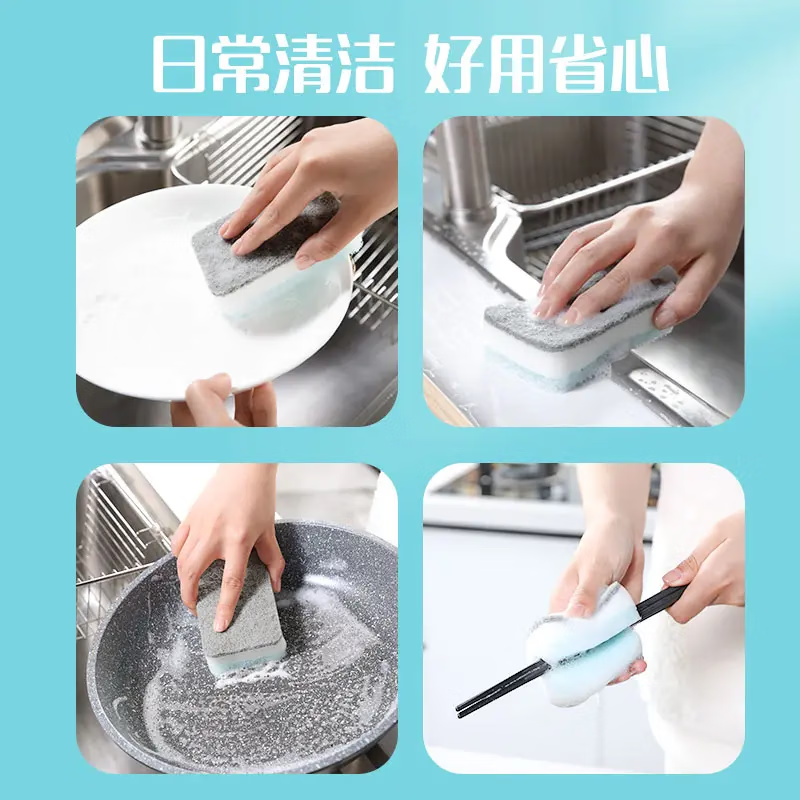 日常清洁 好用省心