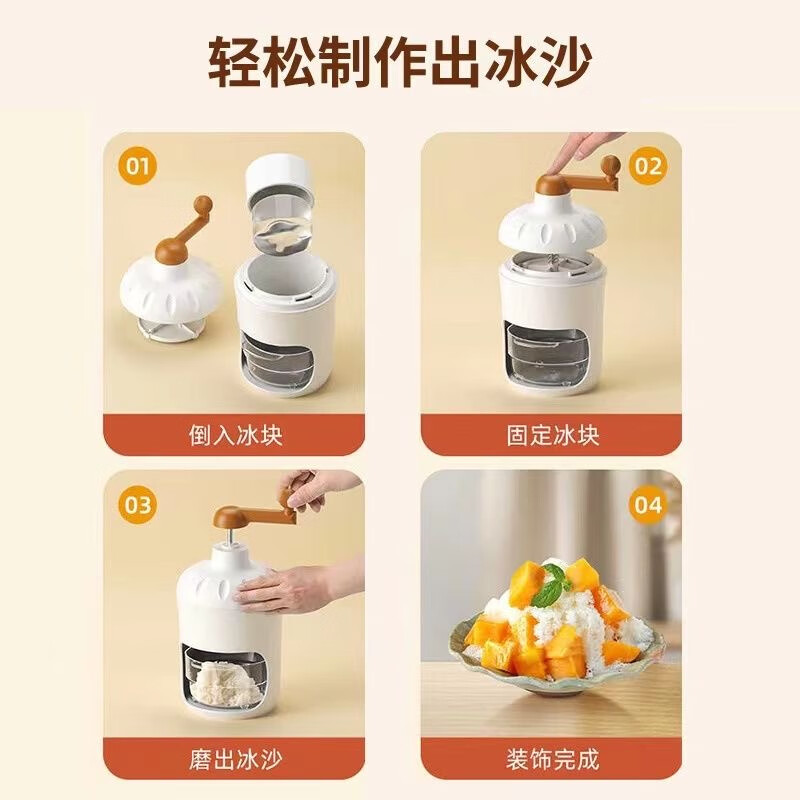 轻松制作出冰沙

01

倒入冰块

02

固定冰块

03

磨出冰沙

04

装饰完成