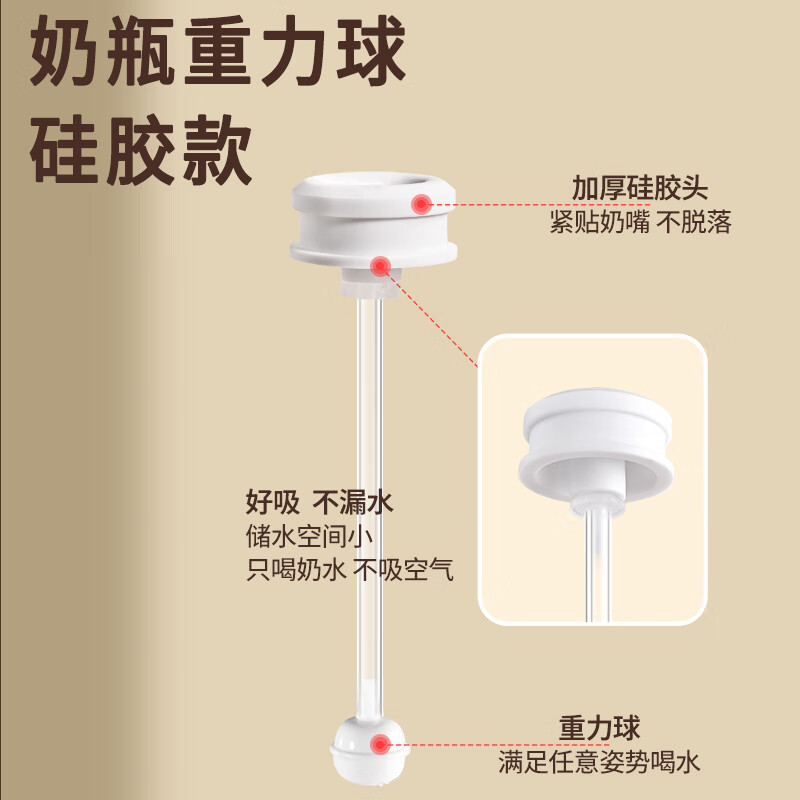 奶瓶重力球
硅胶款

加厚硅胶头
紧贴奶嘴 不脱落

好吸 不漏水
储水空间小
只喝奶水 不吸空气

重力球
满足任意姿势喝水