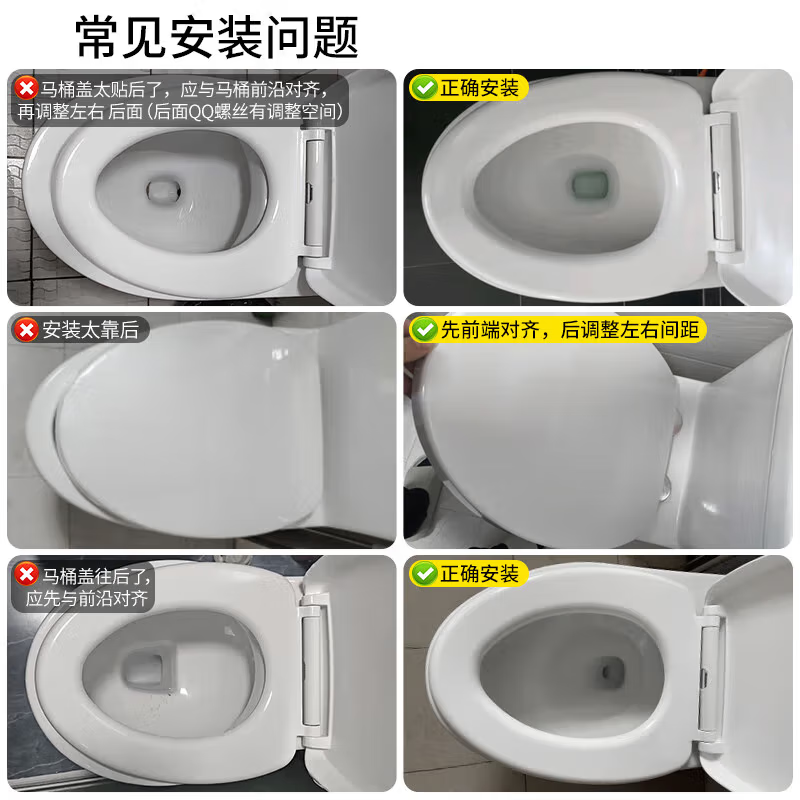 常见安装问题

马桶盖太贴后了，应与马桶前沿对齐，再调整左右 后面（后面QQ螺丝有调整空间）

正确安装

安装太靠后

先前端对齐，后调整左右间距

马桶盖往后了，应先与前沿对齐

正确安装