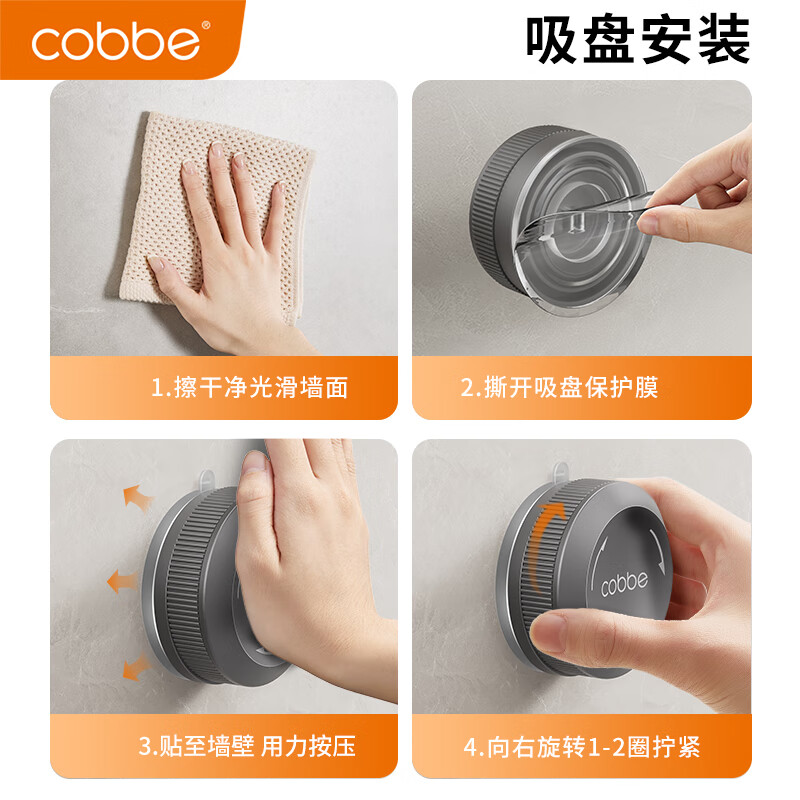 cobbe®

吸盘安装

1.擦干净光滑墙面

2.撕开吸盘保护膜

3.贴至墙壁 用力按压

cobbe

4.向右旋转1-2圈拧紧