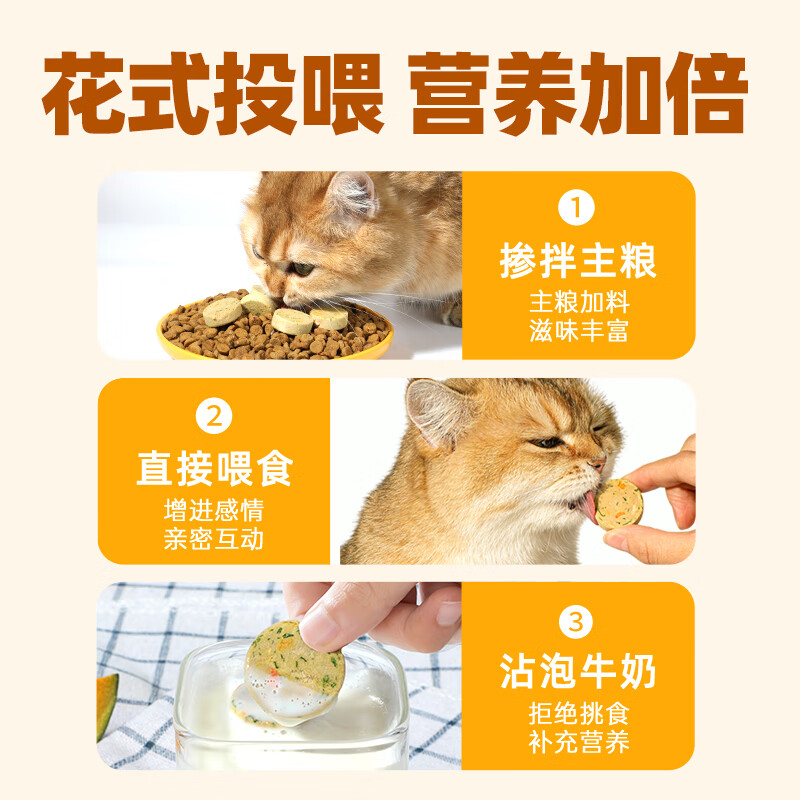 花式投喂 营养加倍

1
掺拌主粮
主粮加料
滋味丰富

2
直接喂食
增进感情
亲密互动

3
沾泡牛奶
拒绝挑食
补充营养