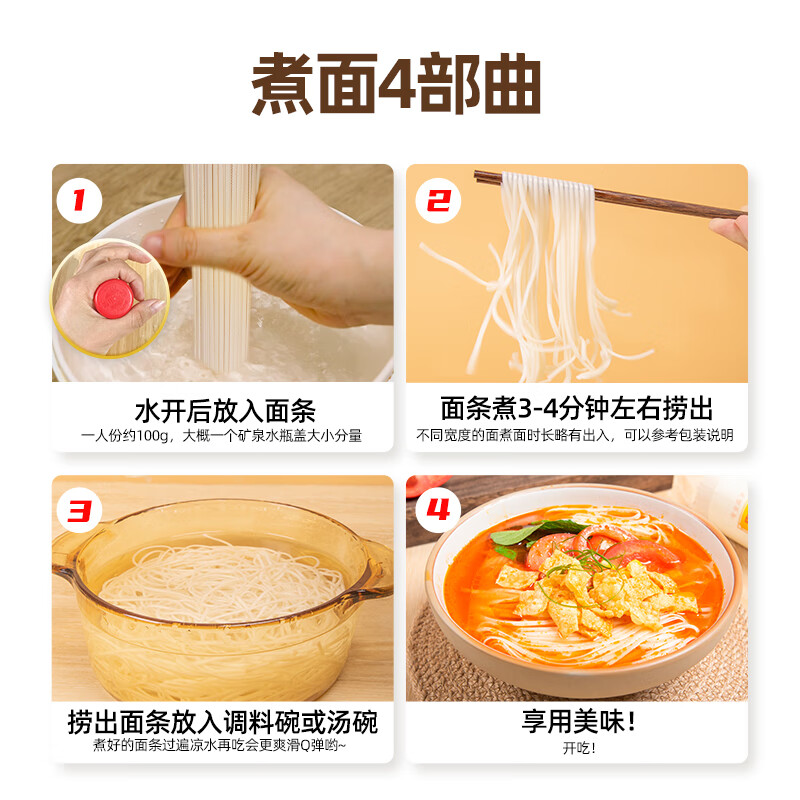 煮面4部曲

1

水开后放入面条

一人份约100g，大概一个矿泉水瓶盖大小分量

2

面条煮3-4分钟左右捞出

不同宽度的面煮面时长略有出入，可以参考包装说明

3

捞出面条放入调料碗或汤碗

煮好的面条过遍凉水再吃会更爽滑Q弹哟~

4

享用美味！

开吃！