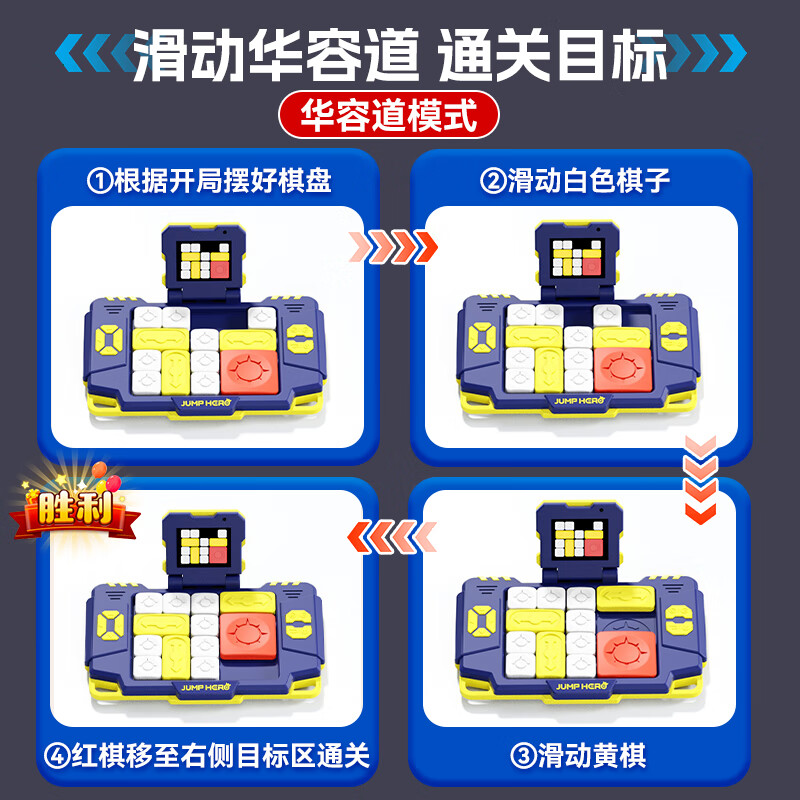 滑动华容道 通关目标

华容道模式

①根据开局摆好棋盘

JUMP HERO

②滑动白色棋子

JUMP HERO

胜利

JUMP HERO

④红棋移至右侧目标区通关

JUMP HERO

③滑动黄棋