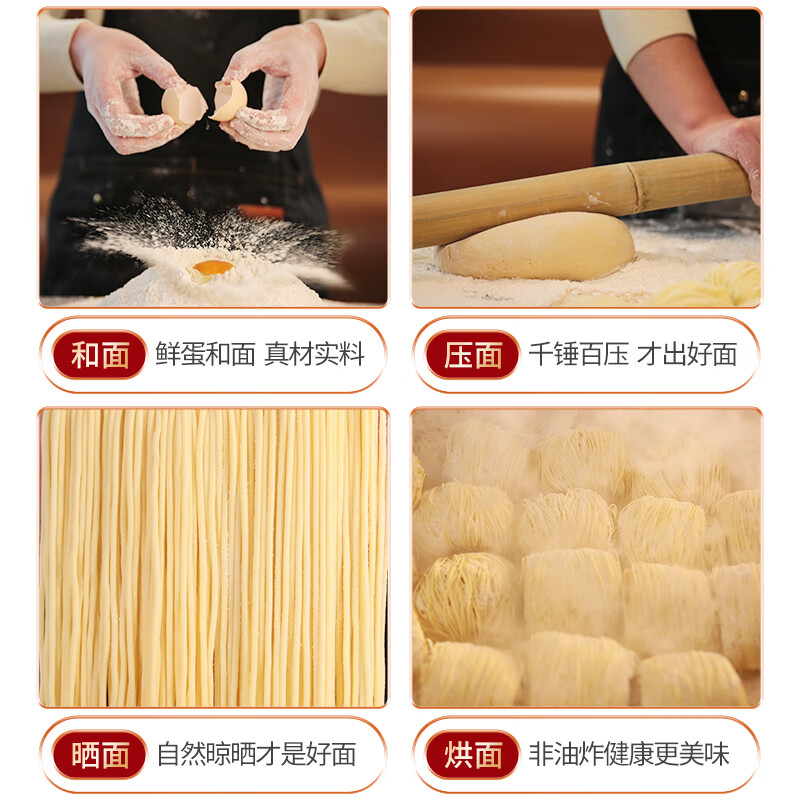 和面 鲜蛋和面 真材实料

压面 千锤百压 才出好面

晒面 自然晾晒才是好面

烘面 非油炸健康更美味