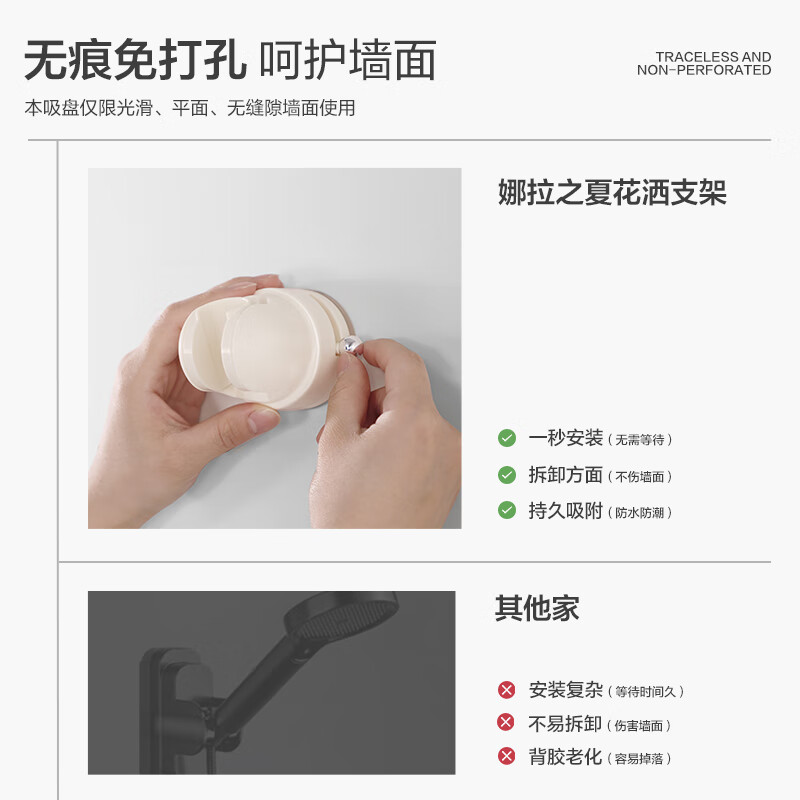 无痕免打孔 呵护墙面

TRACELESS AND NON-PERFORATED

本吸盘仅限光滑、平面、无缝隙墙面使用

娜拉之夏花洒支架

一秒安装（无需等待）

拆卸方面（不伤墙面）

持久吸附（防水防潮）

其他家

安装复杂（等待时间久）

不易拆卸（伤害墙面）

背胶老化（容易掉落）