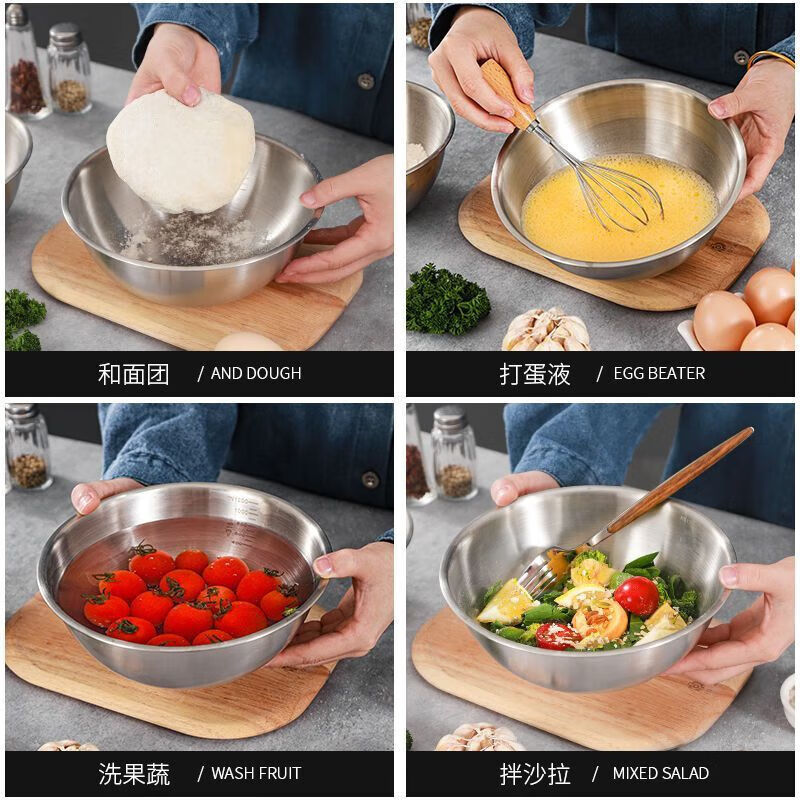 和面团 / AND DOUGH

打蛋液 / EGG BEATER

洗果蔬 / WASH FRUIT

拌沙拉 / MIXED SALAD