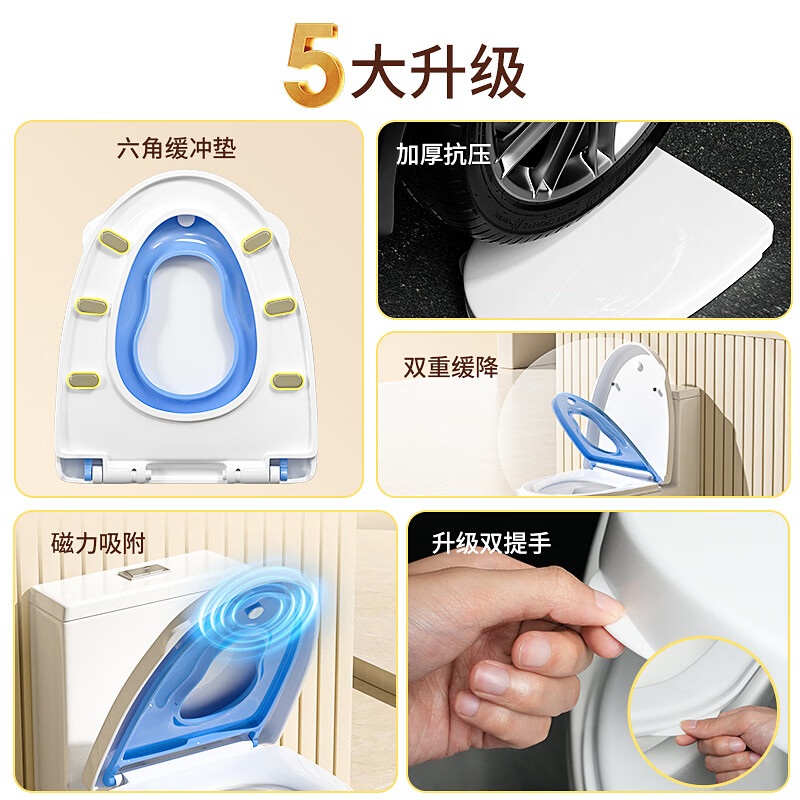 5大升级

六角缓冲垫

加厚抗压

双重缓降

磁力吸附

升级双提手