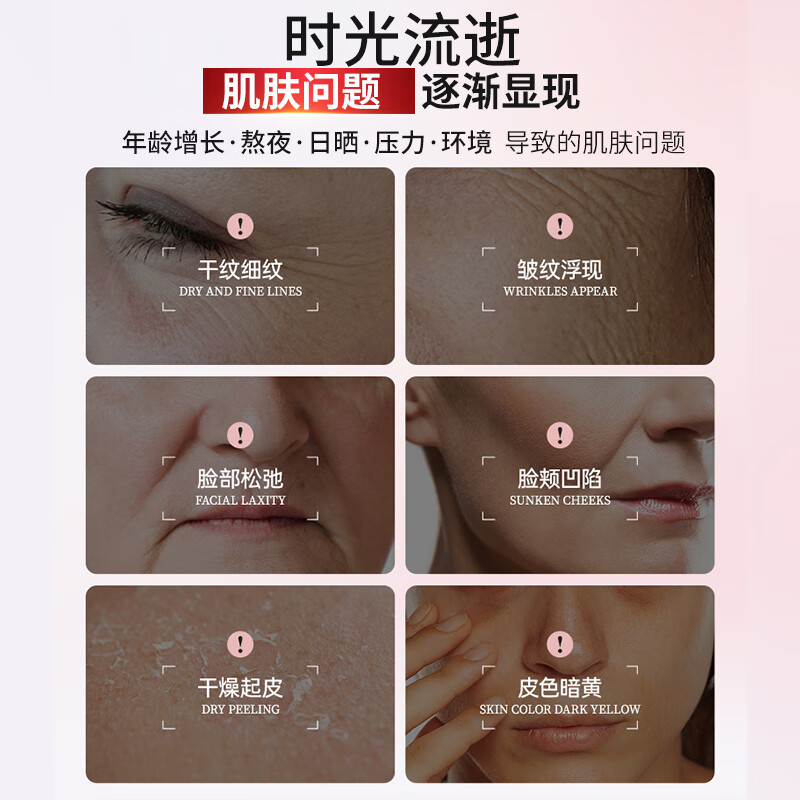 时光流逝

肌肤问题 逐渐显现

年龄增长·熬夜·日晒·压力·环境 导致的肌肤问题

!

干纹细纹
DRY AND FINE LINES

!

皱纹浮现
WRINKLES APPEAR

!

脸部松弛
FACIAL LAXITY

!

脸颊凹陷
SUNKEN CHEEKS

!

干燥起皮
DRY PEELING

!

皮色暗黄
SKIN COLOR DARK YELLOW