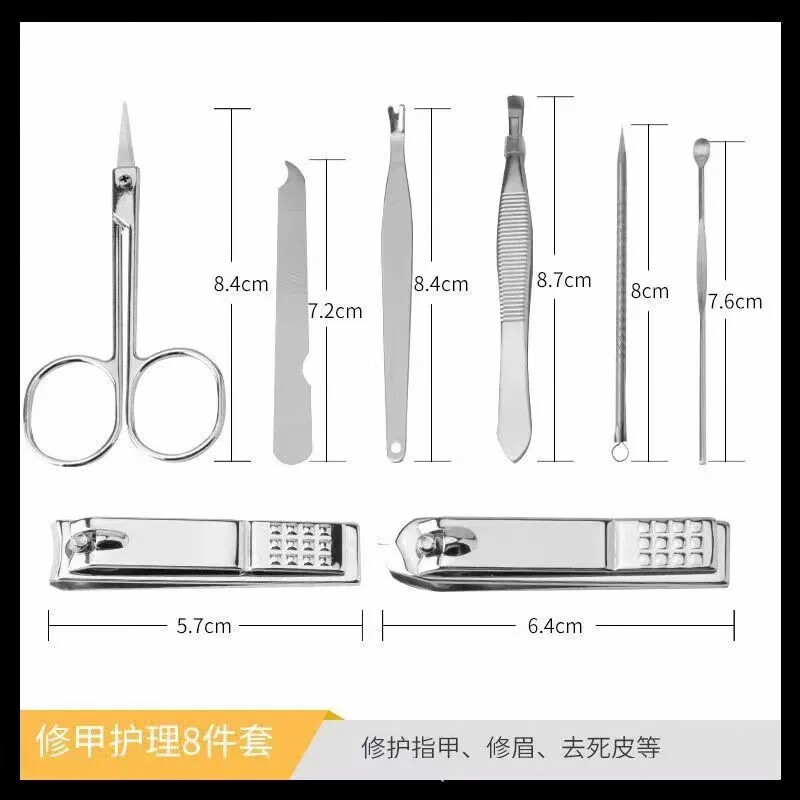 8.4cm

7.2cm

8.4cm

8.7cm

8cm

7.6cm

5.7cm

6.4cm

修甲护理8件套

修护指甲、修眉、去死皮等