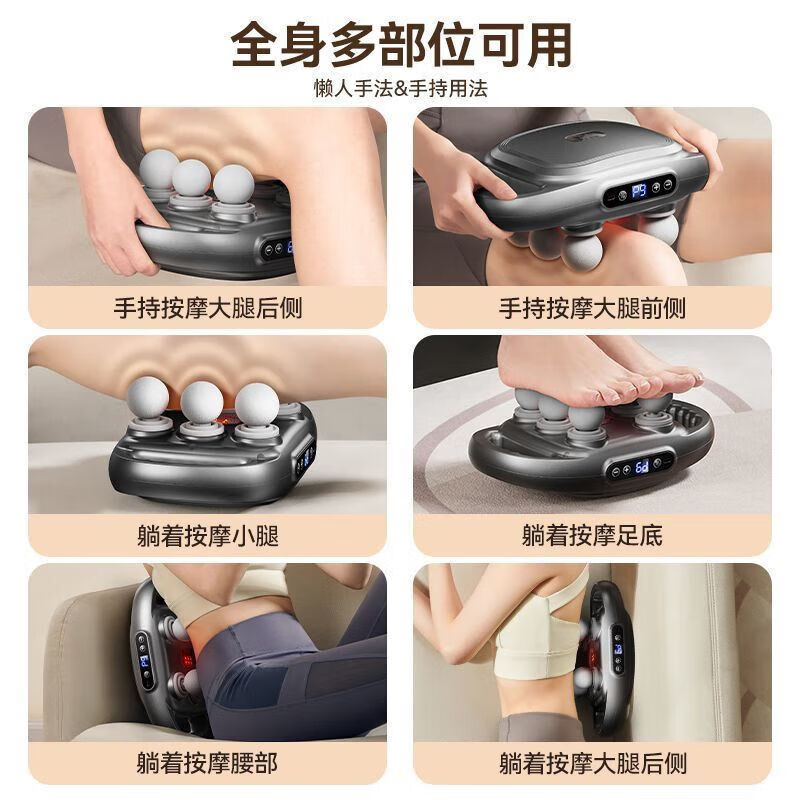 全身多部位可用

懒人手法&手持用法

手持按摩大腿后侧

手持按摩大腿前侧

躺着按摩小腿

躺着按摩足底

躺着按摩腰部

躺着按摩大腿后侧