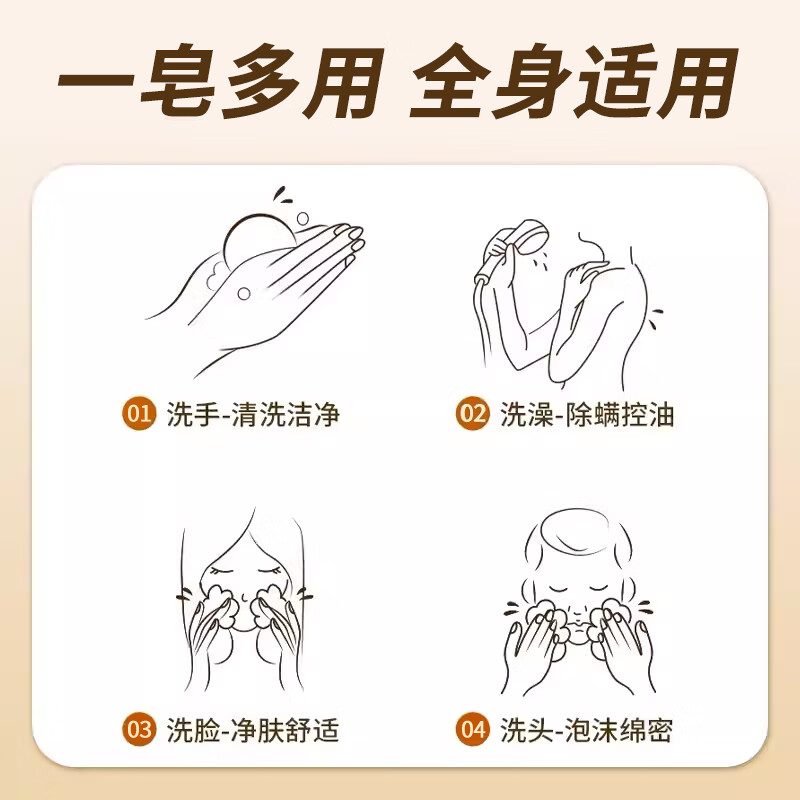 一皂多用 全身适用

01 洗手-清洗洁净

02 洗澡-除螨控油

03 洗脸-净肤舒适

04 洗头-泡沫绵密