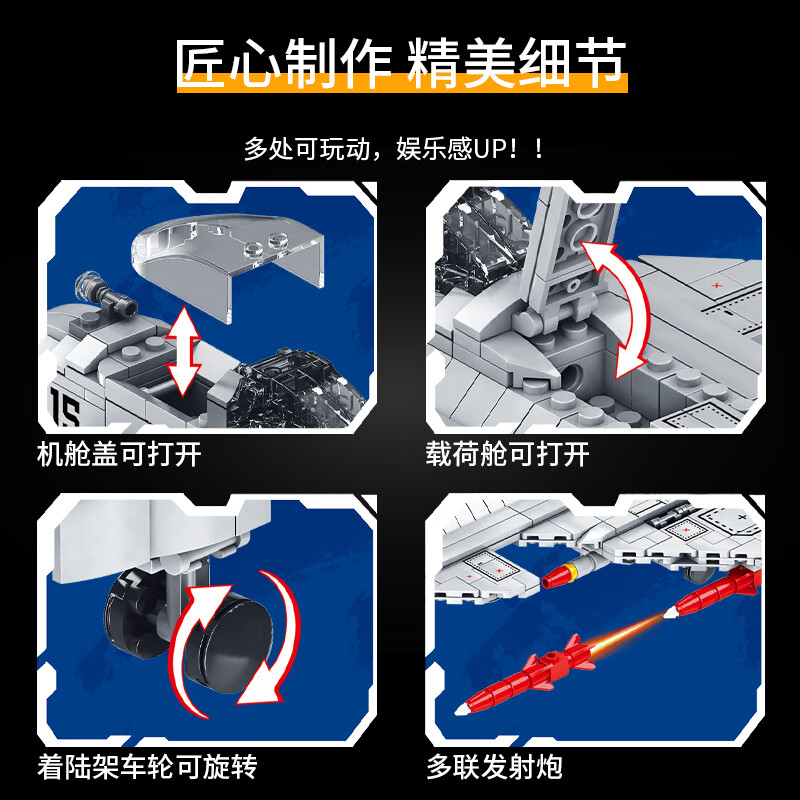 匠心制作 精美细节

多处可玩动，娱乐感UP！！

15

机舱盖可打开

载荷舱可打开

着陆架车轮可旋转

多联发射炮