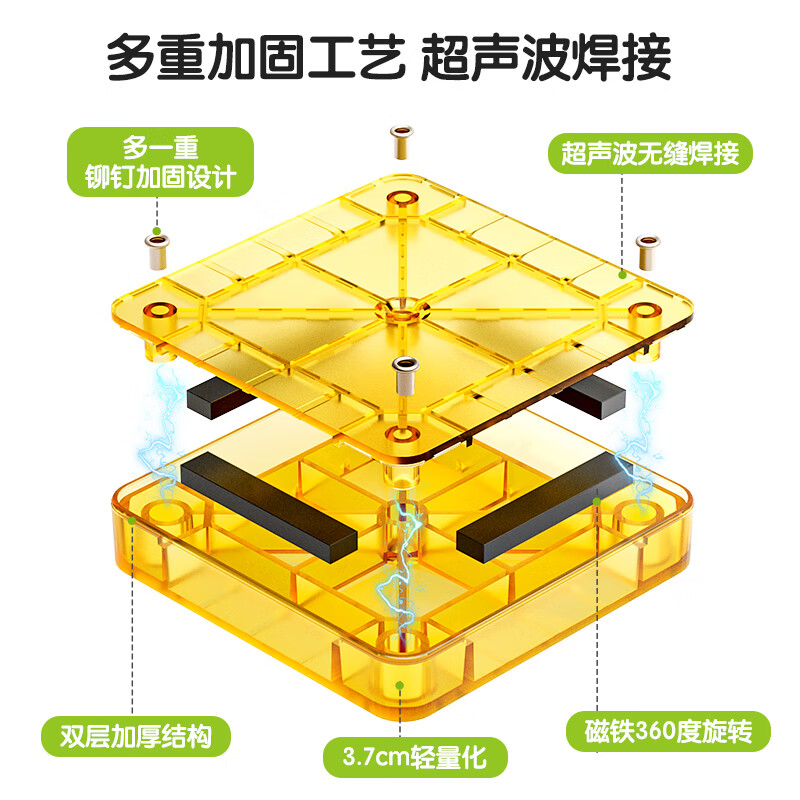 多重加固工艺 超声波焊接

多一重
铆钉加固设计

超声波无缝焊接

双层加厚结构

3.7cm轻量化

磁铁360度旋转