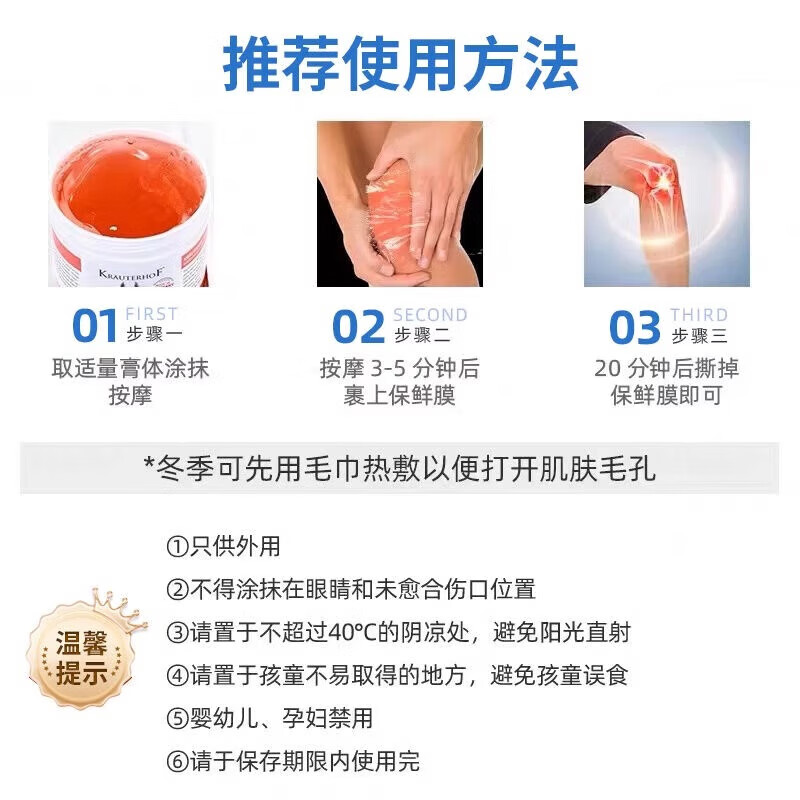 推荐使用方法

KRAUTERHOF

01 FIRST 步骤一
取适量膏体涂抹按摩

02 SECOND 步骤二
按摩 3-5 分钟后裹上保鲜膜

03 THIRD 步骤三
20 分钟后撕掉保鲜膜即可

*冬季可先用毛巾热敷以便打开肌肤毛孔

温馨提示

①只供外用
②不得涂抹在眼睛和未愈合伤口位置
③请置于不超过40°C的阴凉处，避免阳光直射
④请置于孩童不易取得的地方，避免孩童误食
⑤婴幼儿、孕妇禁用
⑥请于保存期限内使用完