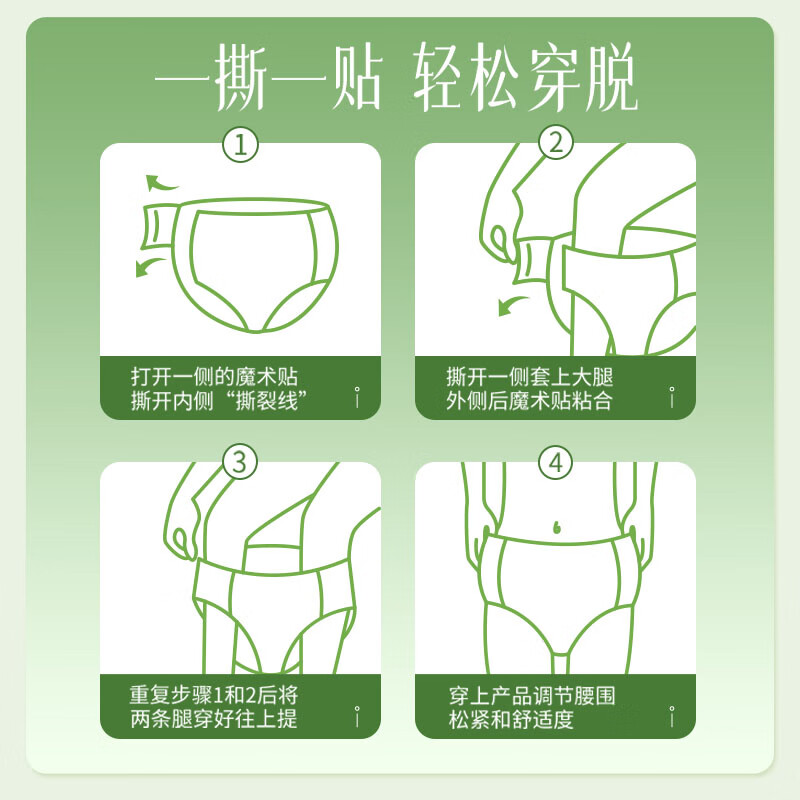 一撕一贴 轻松穿脱

①

打开一侧的魔术贴
撕开内侧“撕裂线”

②

撕开一侧套上大腿
外侧后魔术贴粘合

③

重复步骤1和2后将
两条腿穿好往上提

④

穿上产品调节腰围
松紧和舒适度