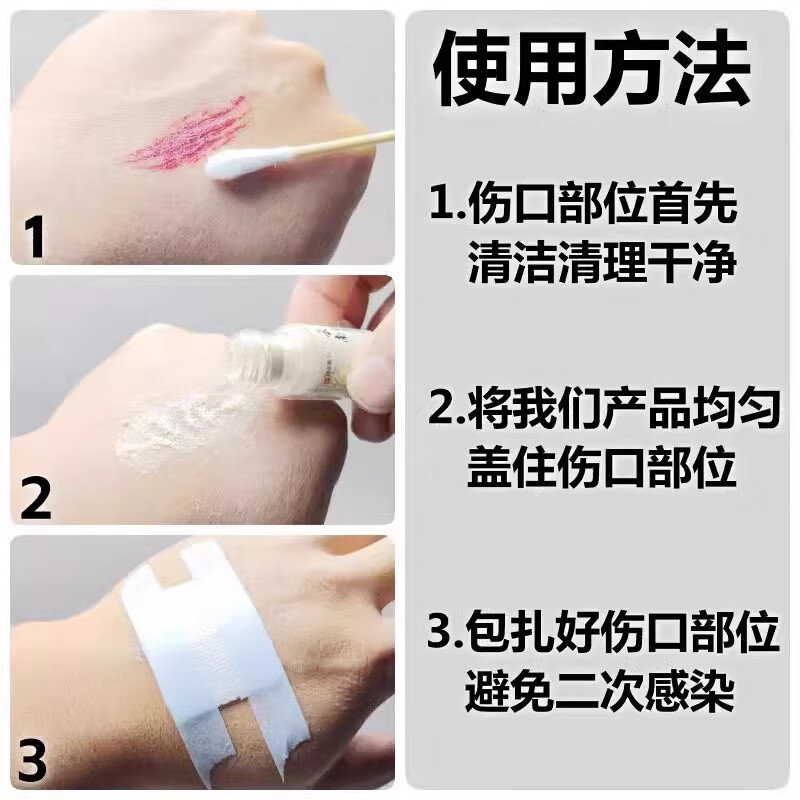 1

2

3

使用方法

1.伤口部位首先清洁清理干净

2.将我们产品均匀盖住伤口部位

3.包扎好伤口部位避免二次感染