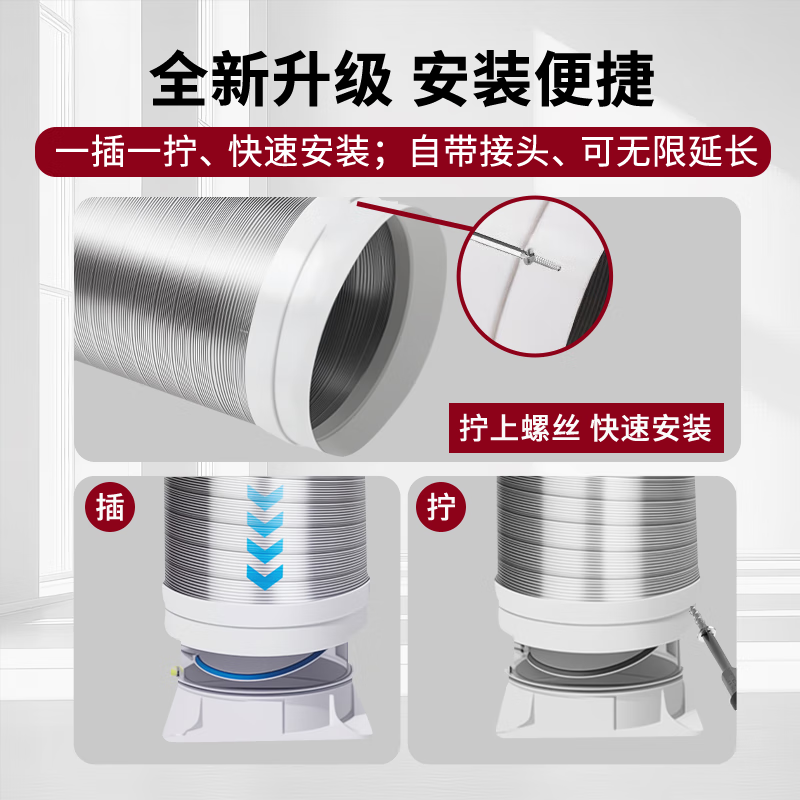 全新升级 安装便捷

一插一拧、快速安装；自带接头、可无限延长

拧上螺丝 快速安装

插

拧