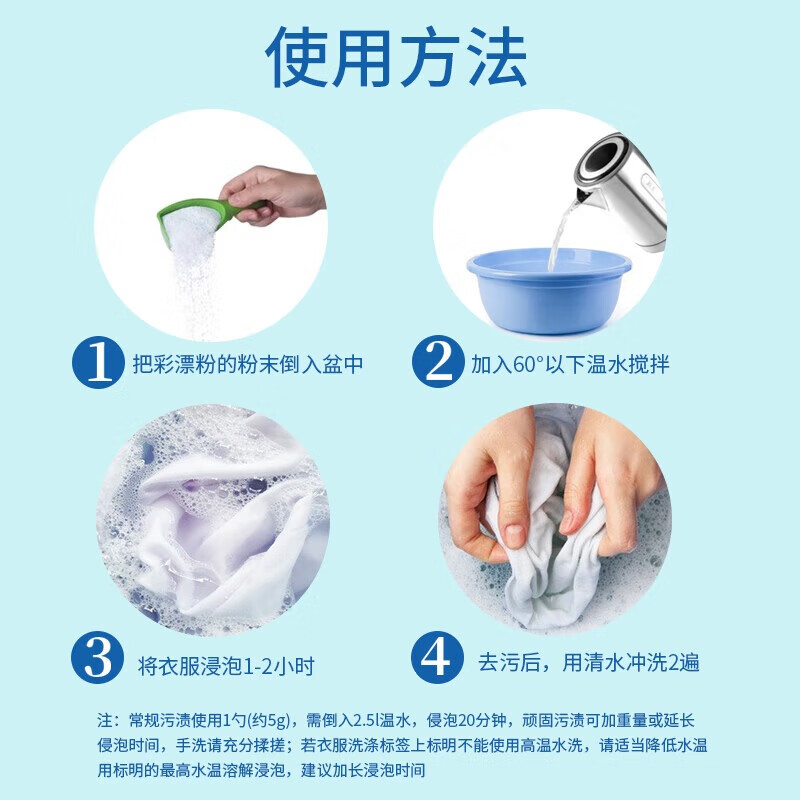 使用方法

1 把彩漂粉的粉末倒入盆中

2 加入60°以下温水搅拌

3 将衣服浸泡1-2小时

4 去污后，用清水冲洗2遍

注：常规污渍使用1勺(约5g)，需倒入2.5l温水，侵泡20分钟，顽固污渍可加重量或延长侵泡时间，手洗请充分揉搓；若衣服洗涤标签上标明不能使用高温水洗，请适当降低水温用标明的最高水温溶解浸泡，建议加长浸泡时间