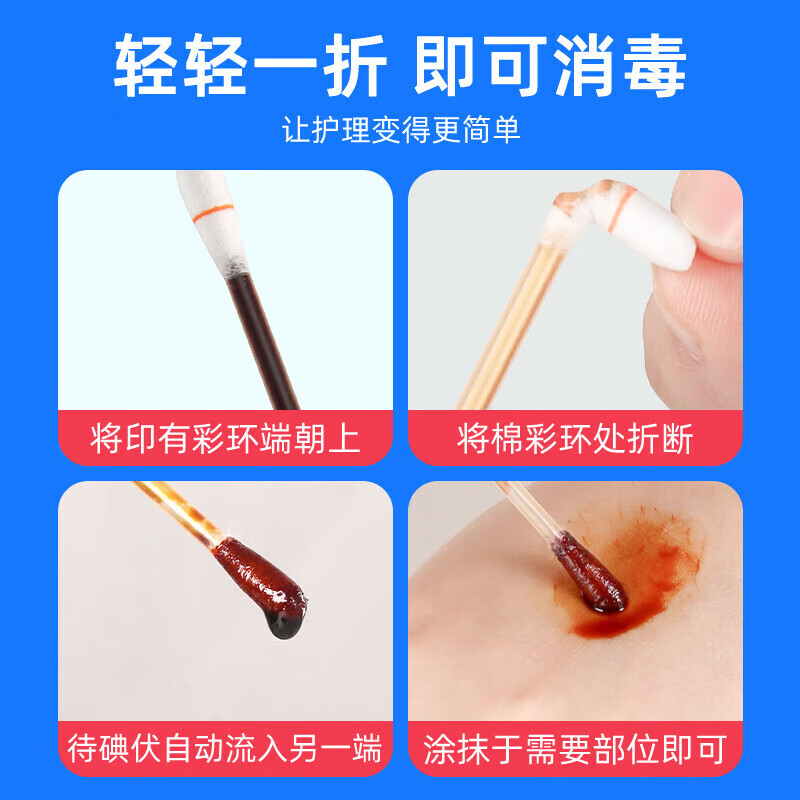 轻轻一折 即可消毒

让护理变得更简单

将印有彩环端朝上

将棉彩环处折断

待碘伏自动流入另一端

涂抹于需要部位即可