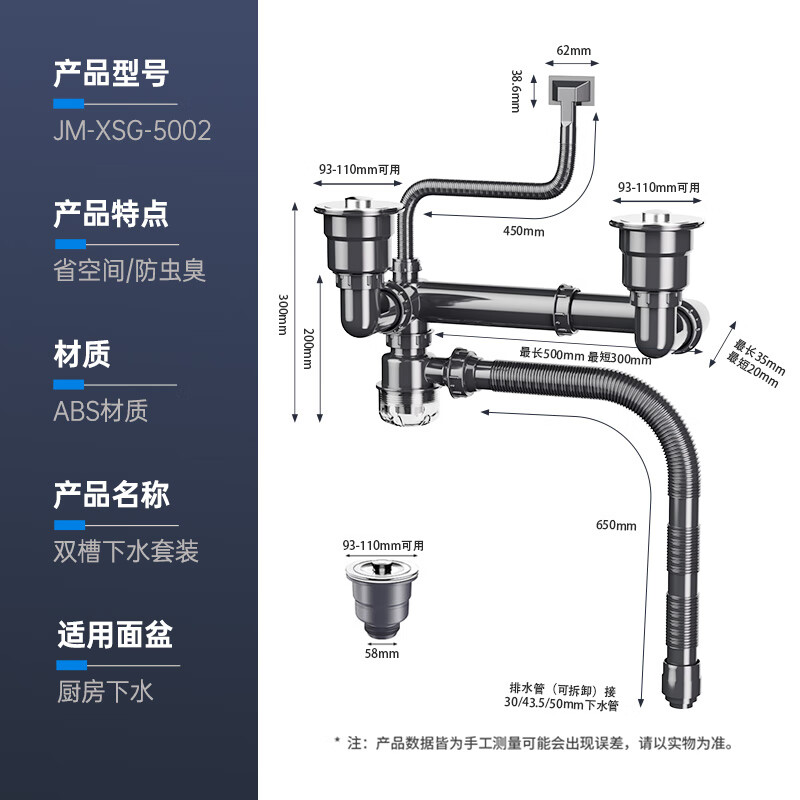 产品型号
JM-XSG-5002

产品特点
省空间/防虫臭

材质
ABS材质

产品名称
双槽下水套装

适用面盆
厨房下水

62mm
38.6mm
93-110mm可用
93-110mm可用
450mm
300mm
200mm
最长500mm 最短300mm
最长35mm
最短20mm
650mm
93-110mm可用
58mm
排水管（可拆卸）接
30/43.5/50mm下水管

* 注：产品数据皆为手工测量可能会出现误差，请以实物为准。