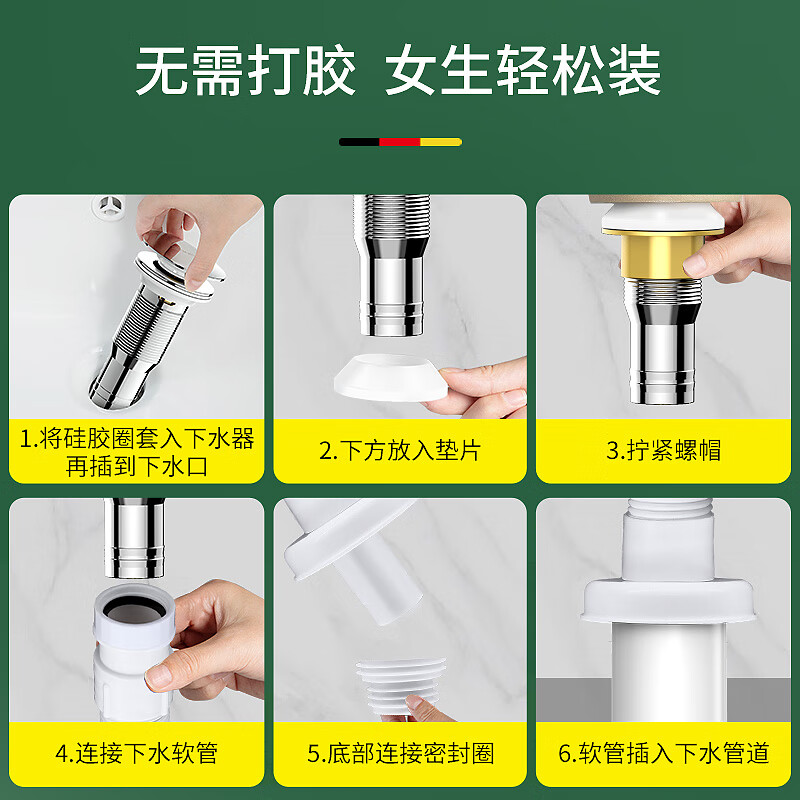 无需打胶 女生轻松装

1.将硅胶圈套入下水器再插到下水口

2.下方放入垫片

3.拧紧螺帽

4.连接下水软管

5.底部连接密封圈

6.软管插入下水管道