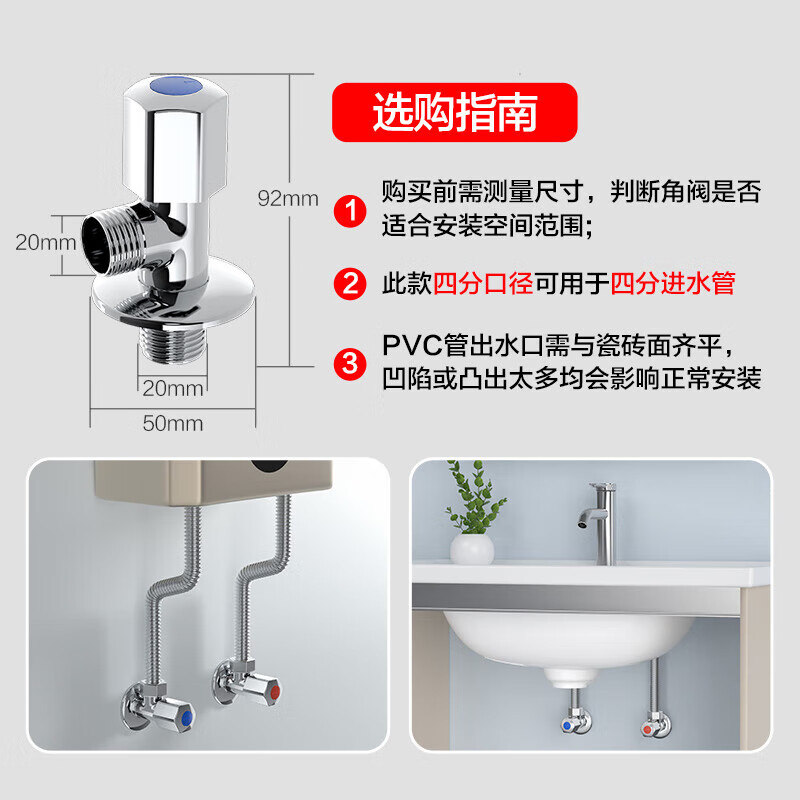 92mm

20mm

20mm

50mm

选购指南

1 购买前需测量尺寸，判断角阀是否适合安装空间范围；

2 此款四分口径可用于四分进水管

3 PVC管出水口需与瓷砖面齐平，凹陷或凸出太多均会影响正常安装