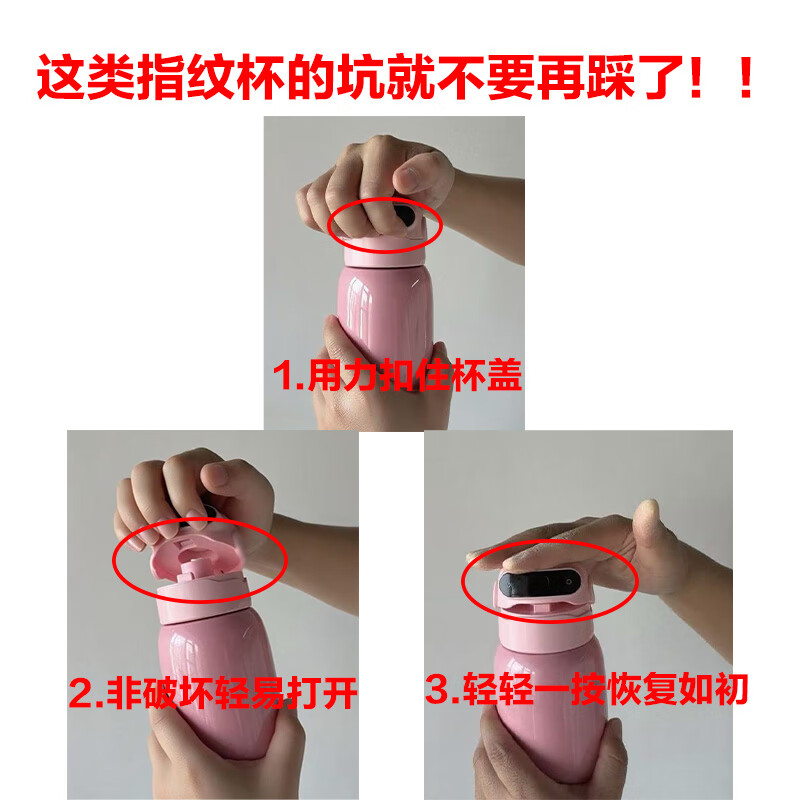 这类指纹杯的坑就不要再踩了！！

1.用力扣住杯盖

2.非破坏轻易打开

3.轻轻一按恢复如初