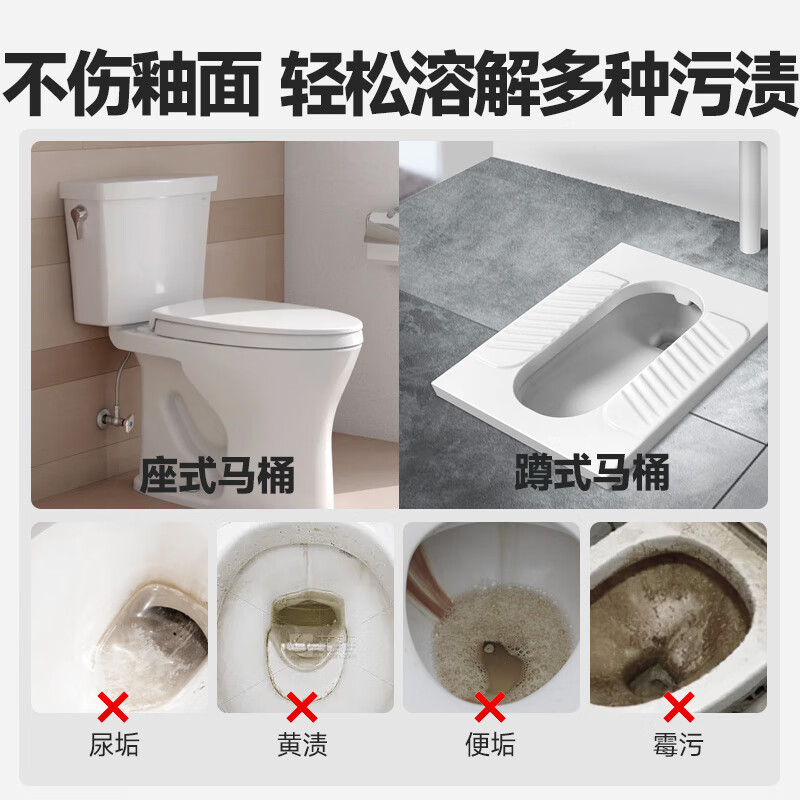 不伤釉面 轻松溶解多种污渍

座式马桶

蹲式马桶

尿垢

黄渍

便垢

霉污