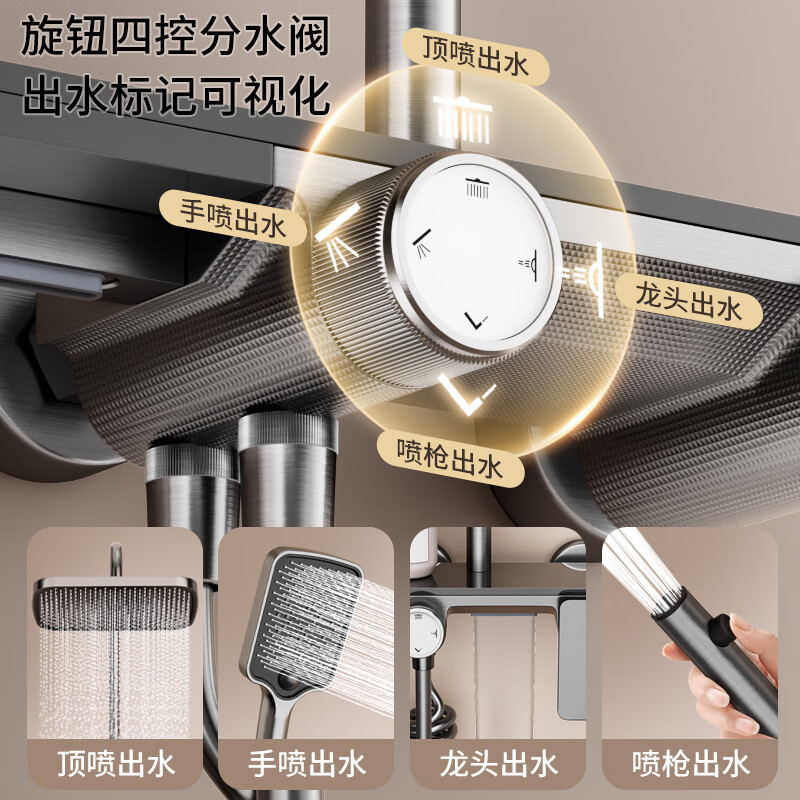 旋钮四控分水阀
出水标记可视化

顶喷出水

手喷出水

龙头出水

喷枪出水

顶喷出水

手喷出水

龙头出水

喷枪出水