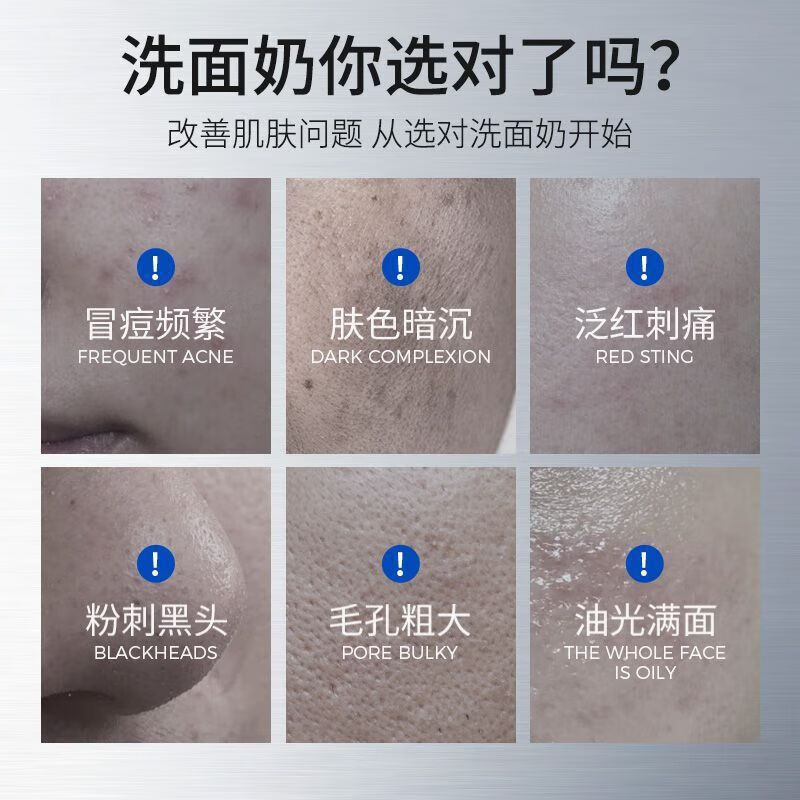 洗面奶你选对了吗?

改善肌肤问题 从选对洗面奶开始

!
冒痘频繁
FREQUENT ACNE

!
肤色暗沉
DARK COMPLEXION

!
泛红刺痛
RED STING

!
粉刺黑头
BLACKHEADS

!
毛孔粗大
PORE BULKY

!
油光满面
THE WHOLE FACE IS OILY