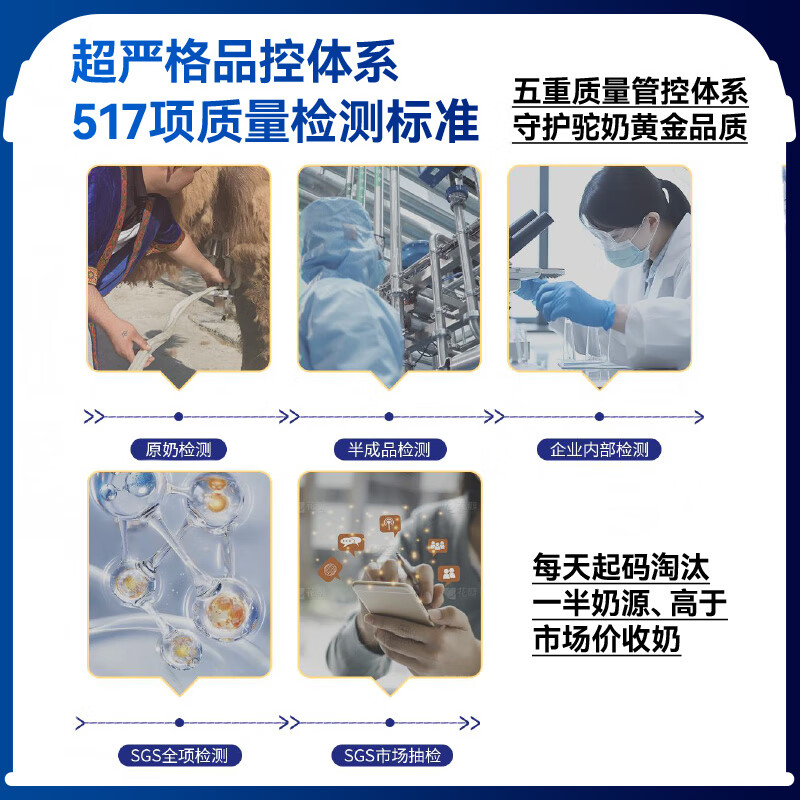 超严格品控体系
517项质量检测标准

五重质量管控体系
守护驼奶黄金品质

原奶检测

半成品检测

企业内部检测

SGS全项检测

SGS市场抽检

每天起码淘汰
一半奶源、高于
市场价收奶