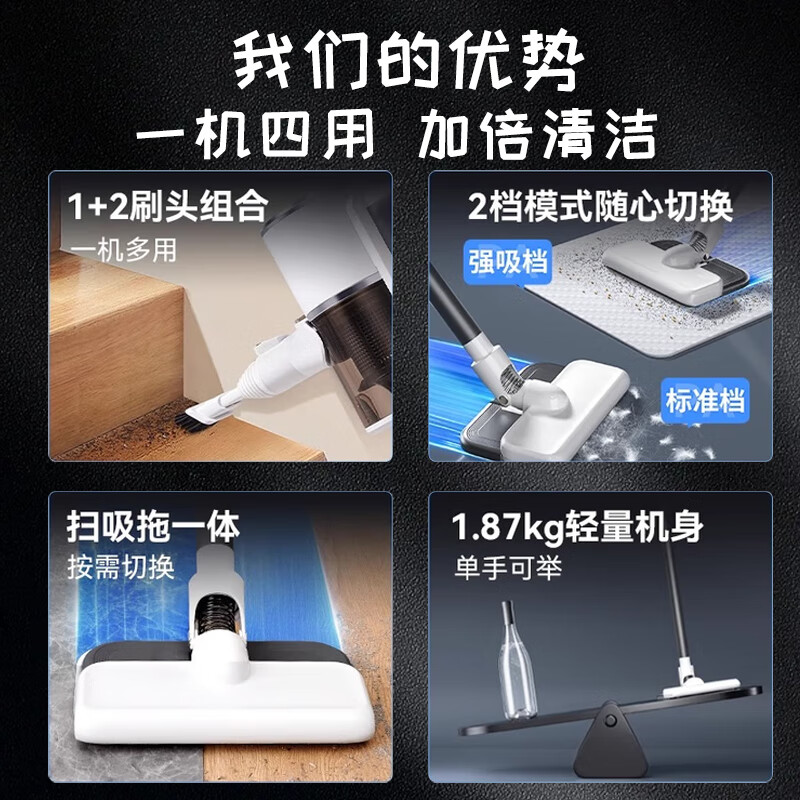 我们的优势
一机四用 加倍清洁

1+2刷头组合
一机多用

2档模式随心切换
强吸档
标准档

扫吸拖一体
按需切换

1.87kg轻量机身
单手可举