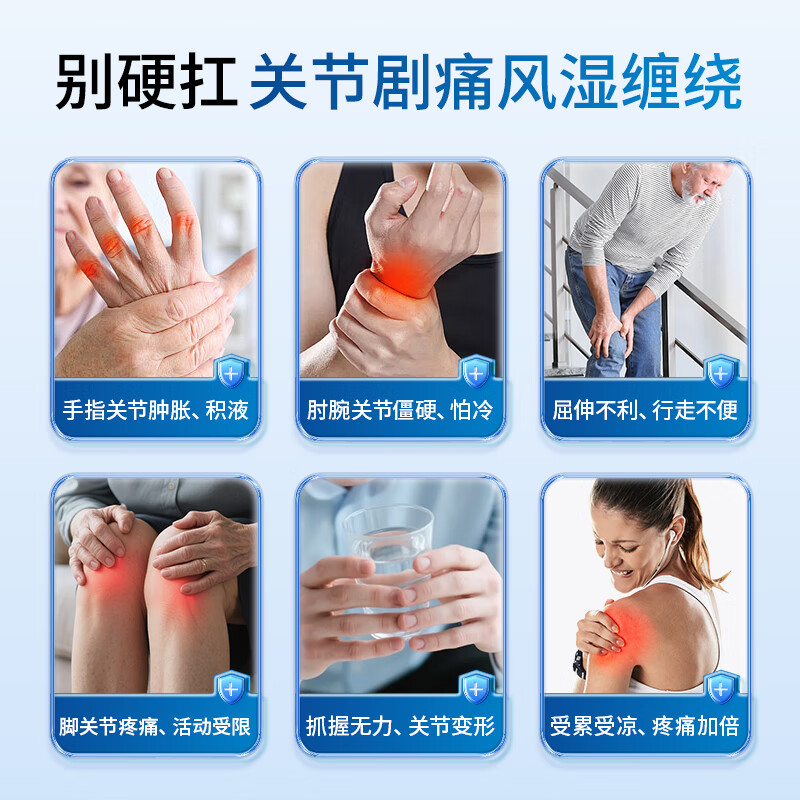 别硬扛 关节剧痛风湿缠绕

手指关节肿胀、积液

肘腕关节僵硬、怕冷

屈伸不利、行走不便

脚关节疼痛、活动受限

抓握无力、关节变形

受累受凉、疼痛加倍