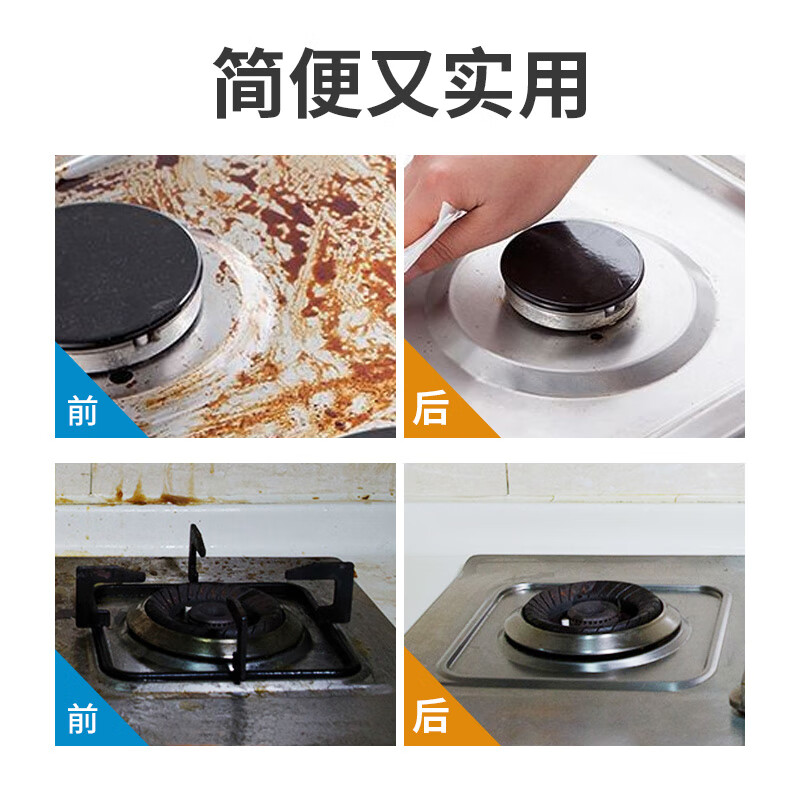 简便又实用

前

后

前

后