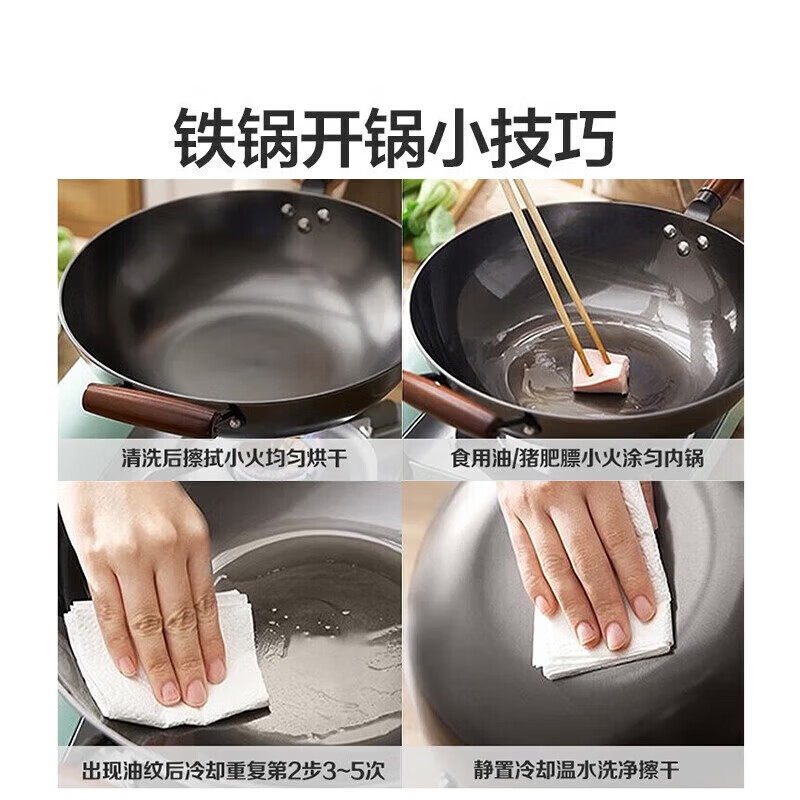 铁锅开锅小技巧

清洗后擦拭小火均匀烘干

食用油/猪肥膘小火涂匀内锅

出现油纹后冷却重复第2步3~5次

静置冷却温水洗净擦干