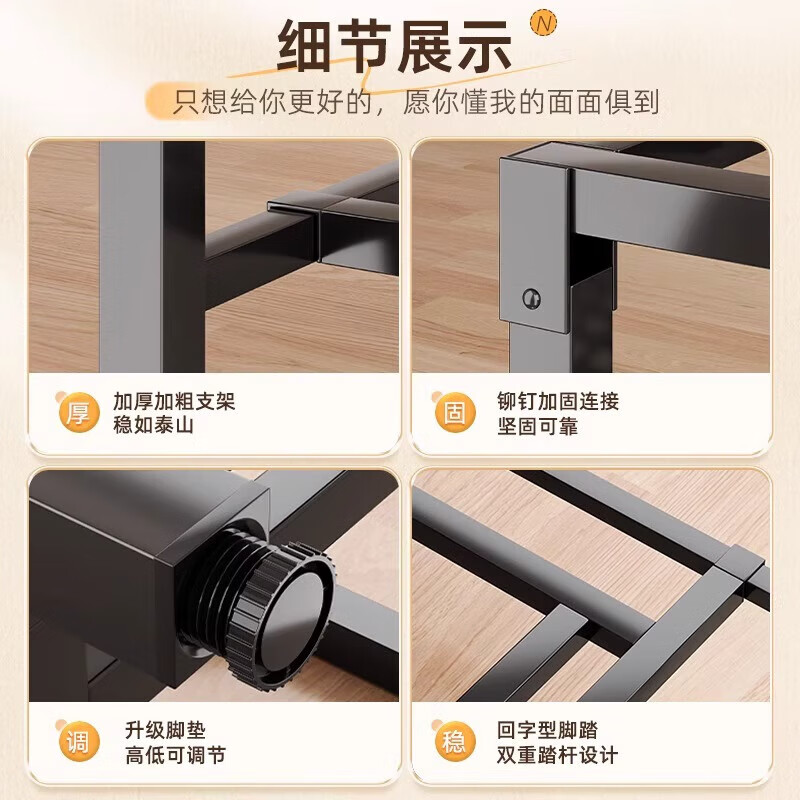 细节展示 N

只想给你更好的，愿你懂我的面面俱到

厚 加厚加粗支架
稳如泰山

固 铆钉加固连接
坚固可靠

调 升级脚垫
高低可调节

稳 回字型脚踏
双重踏杆设计