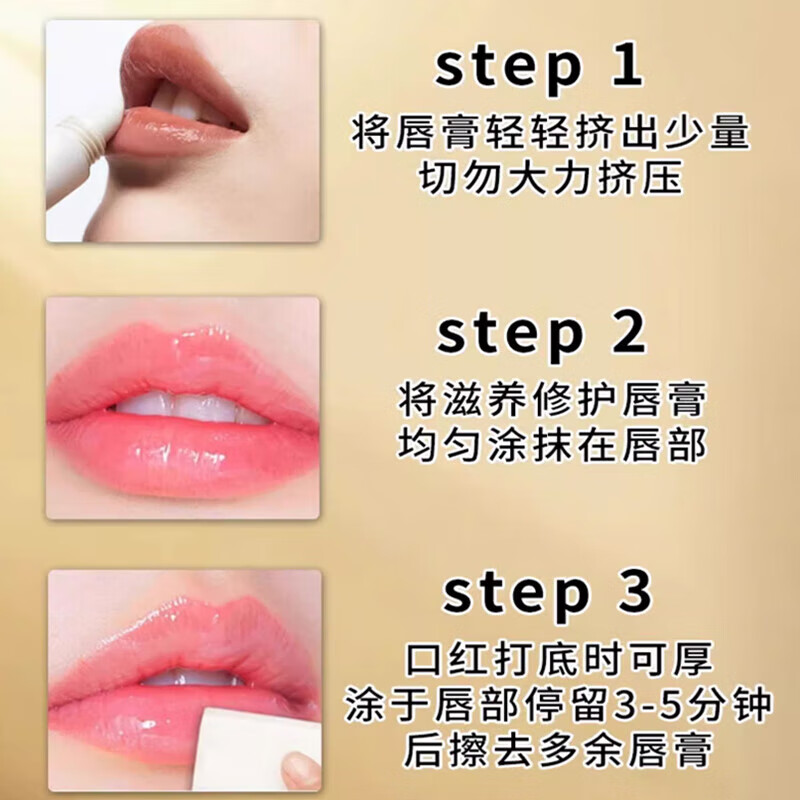 step 1
将唇膏轻轻挤出少量
切勿大力挤压

step 2
将滋养修护唇膏
均匀涂抹在唇部

step 3
口红打底时可厚
涂于唇部停留3-5分钟
后擦去多余唇膏