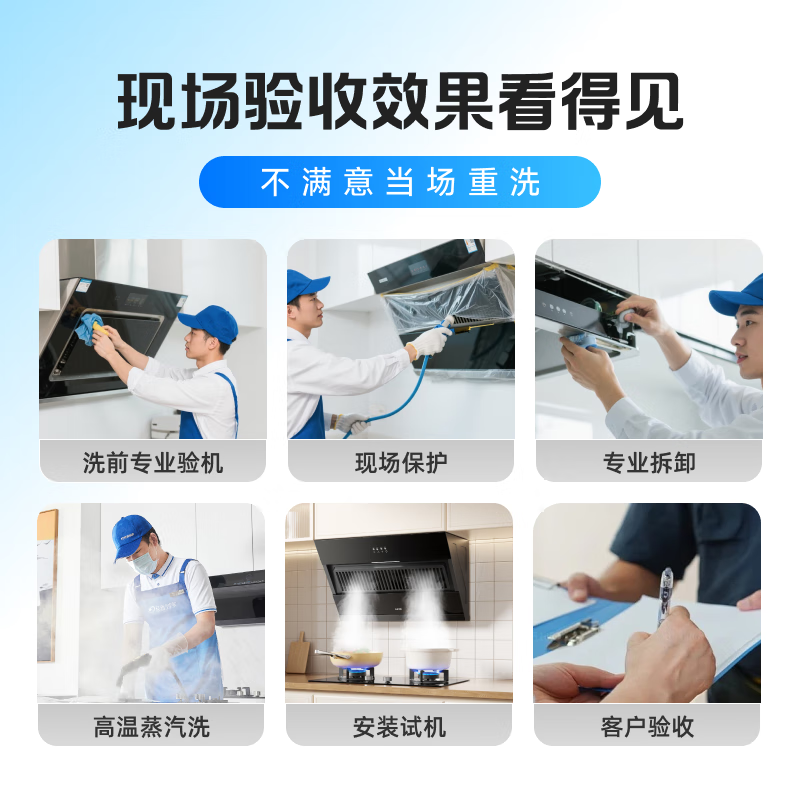 现场验收效果看得见

不满意当场重洗

洗前专业验机

现场保护

专业拆卸

高温蒸汽洗

安装试机

客户验收