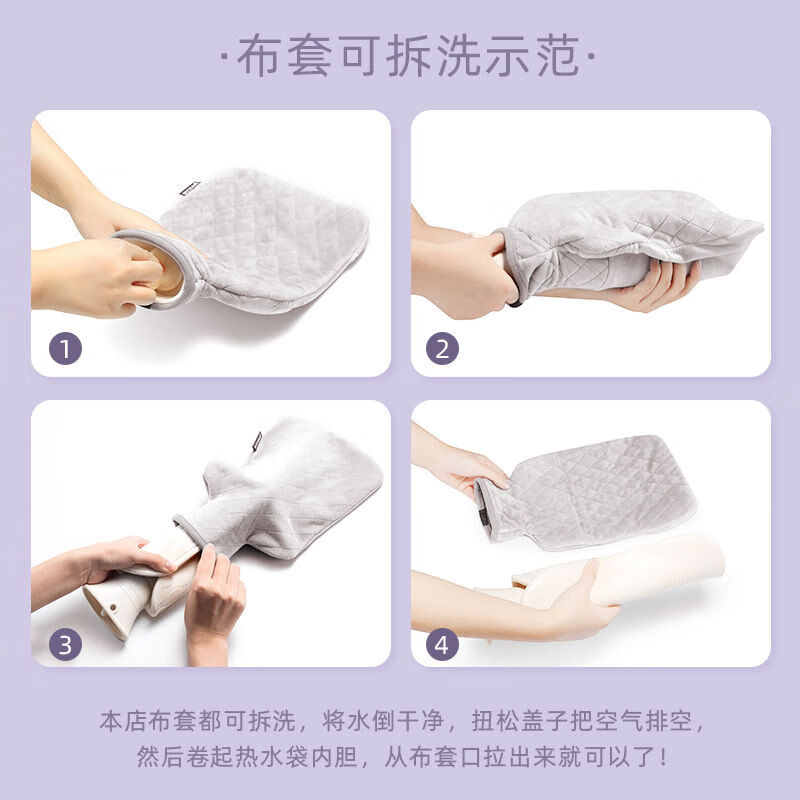 ·布套可拆洗示范·

1

2

3

4

本店布套都可拆洗，将水倒干净，扭松盖子把空气排空，然后卷起热水袋内胆，从布套口拉出来就可以了！