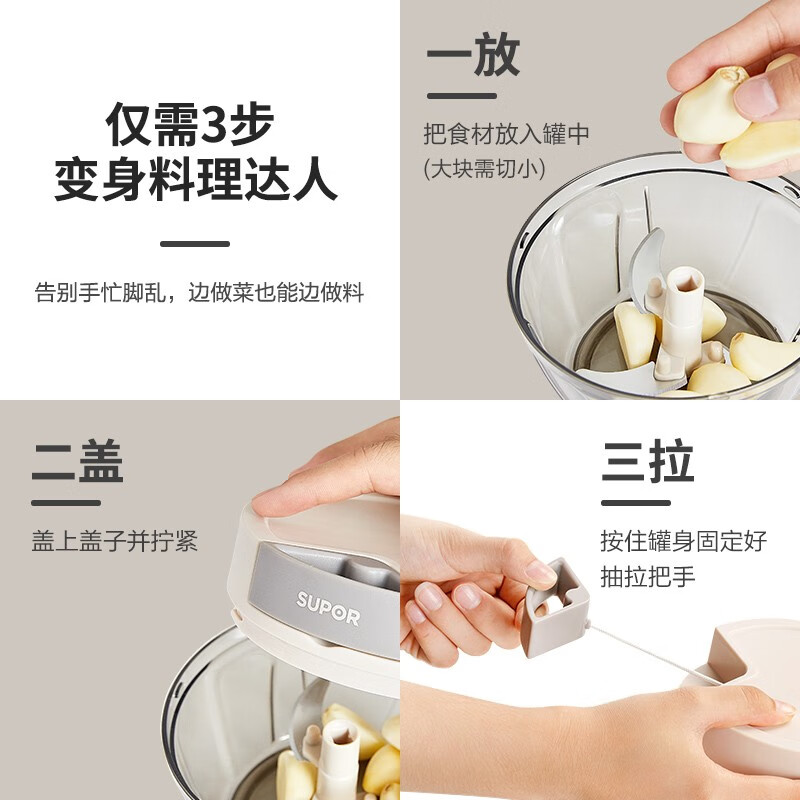 仅需3步
变身料理达人

告别手忙脚乱，边做菜也能边做料

一放

把食材放入罐中
(大块需切小)

二盖

盖上盖子并拧紧

SUPOR

三拉

按住罐身固定好
抽拉把手