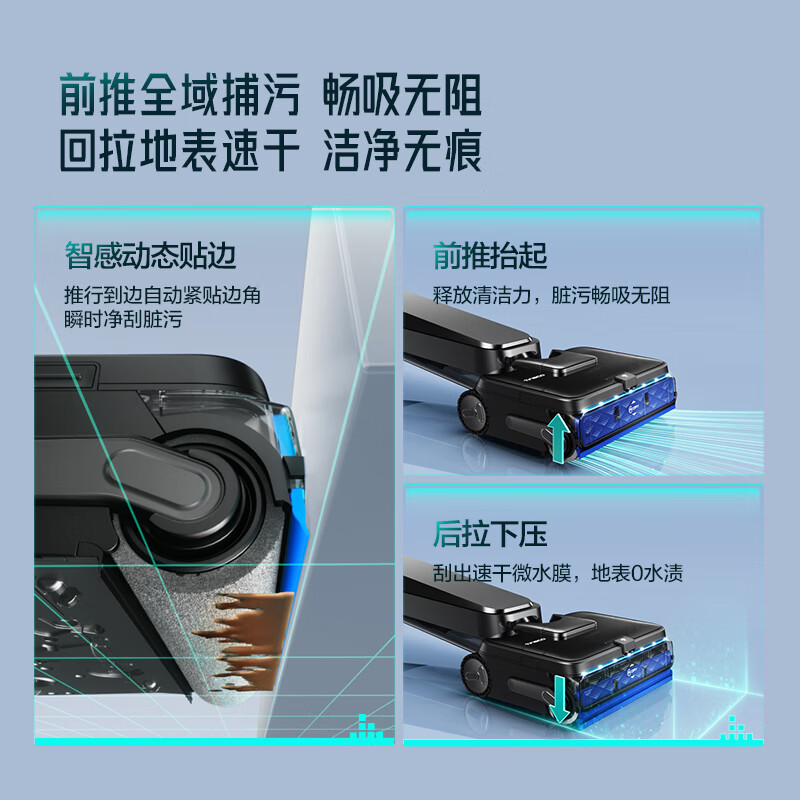 前推全域捕污 畅吸无阻
回拉地表速干 洁净无痕

智感动态贴边
推行到边自动紧贴边角
瞬时净刮脏污

前推抬起
释放清洁力，脏污畅吸无阻

后拉下压
刮出速干微水膜，地表0水渍