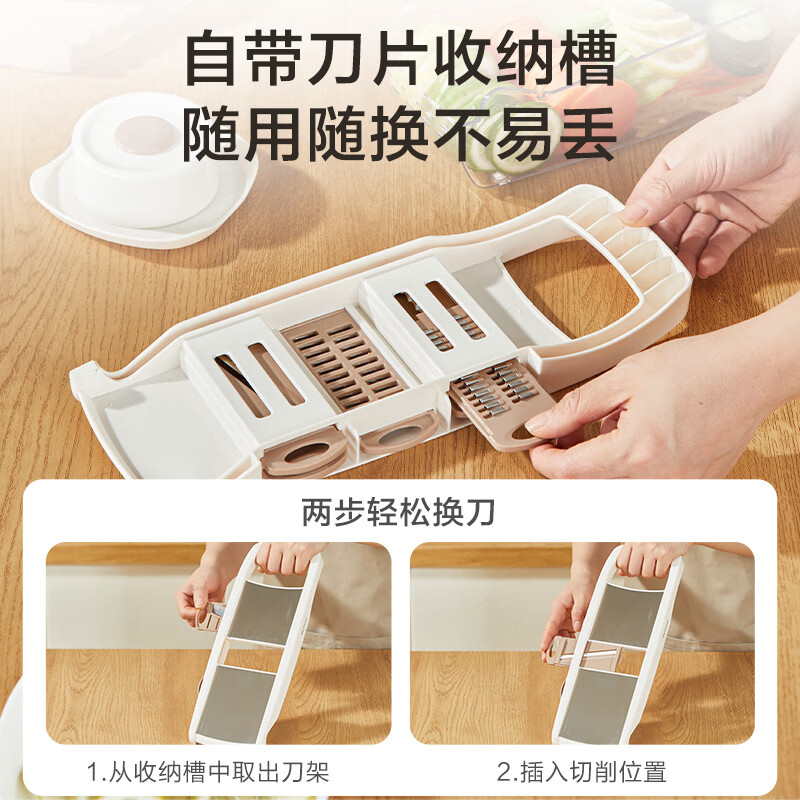 自带刀片收纳槽
随用随换不易丢

两步轻松换刀

1.从收纳槽中取出刀架

2.插入切削位置