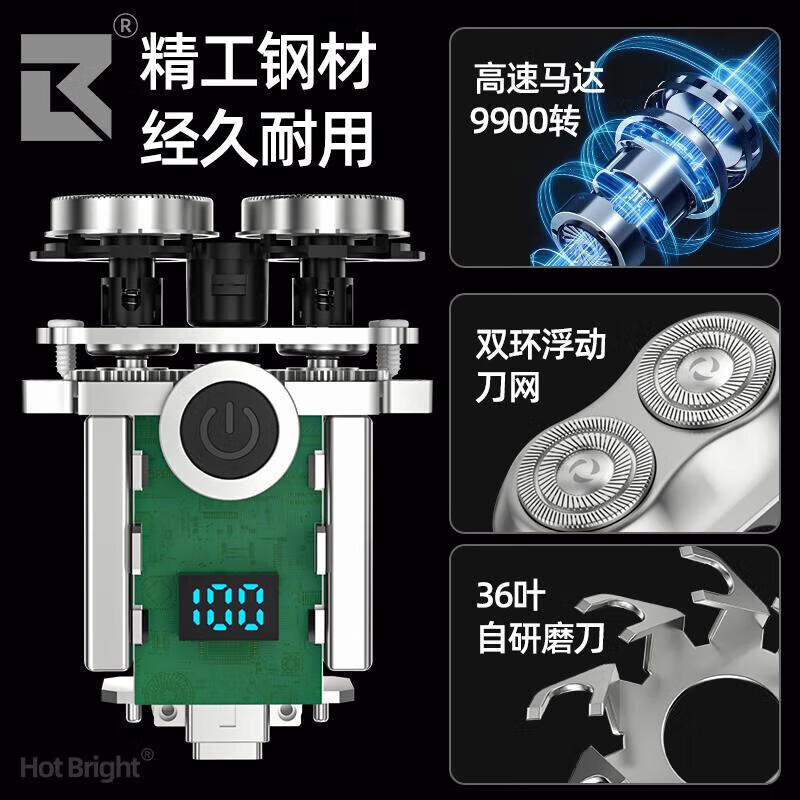 ®
精工钢材
经久耐用

高速马达
9900转

双环浮动
刀网

36叶
自研磨刀

100

Hot Bright®