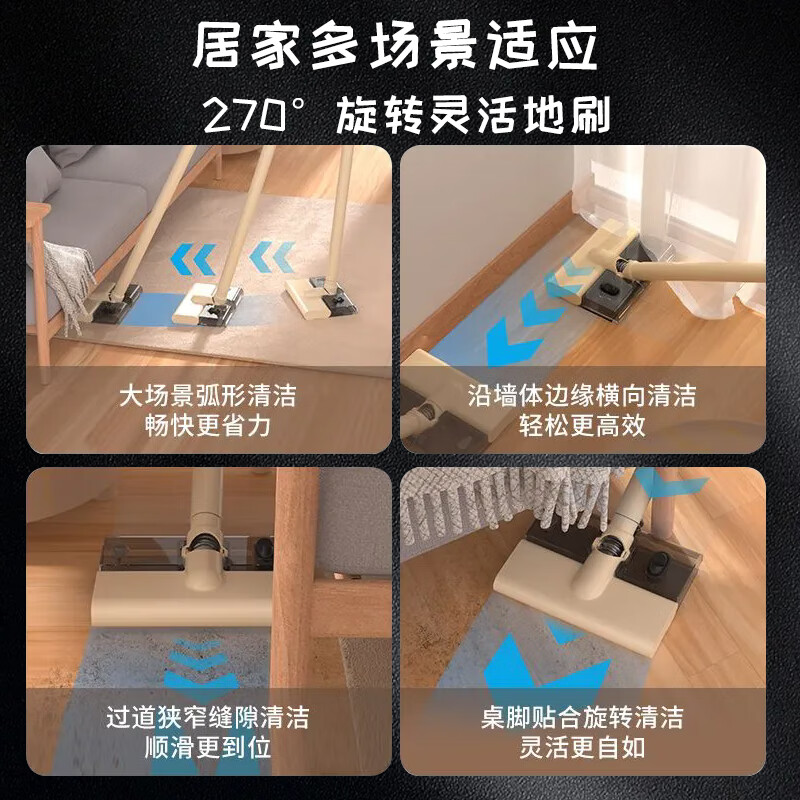 居家多场景适应
270° 旋转灵活地刷

大场景弧形清洁
畅快更省力

沿墙体边缘横向清洁
轻松更高效

过道狭窄缝隙清洁
顺滑更到位

桌脚贴合旋转清洁
灵活更自如