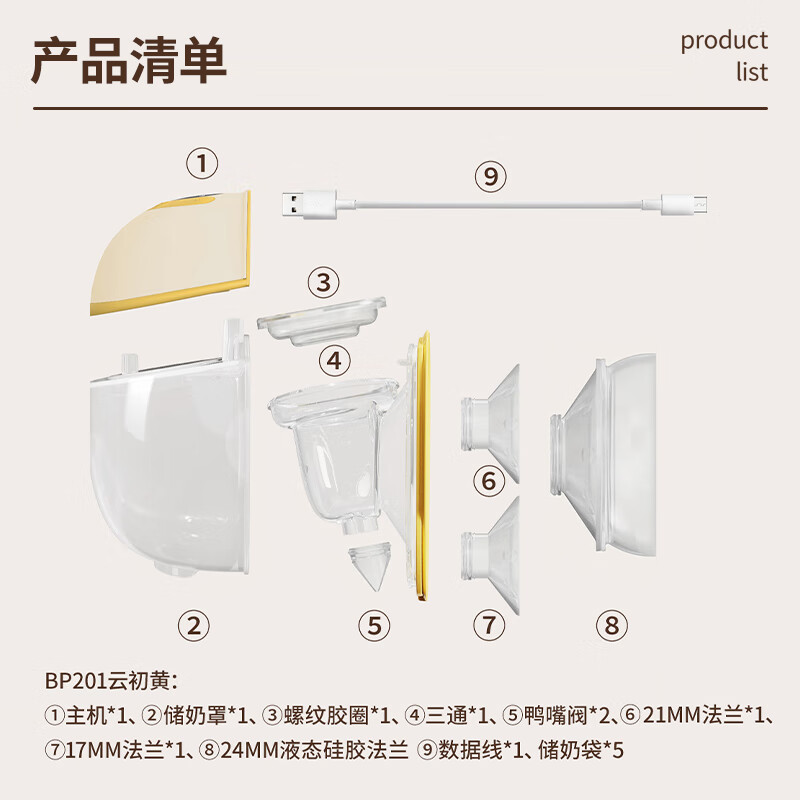 产品清单

product list

①

⑨

③

④

⑥

②

⑤

⑦

⑧

BP201云初黄：

①主机*1、②储奶罩*1、③螺纹胶圈*1、④三通*1、⑤鸭嘴阀*2、⑥21MM法兰*1、⑦17MM法兰*1、⑧24MM液态硅胶法兰 ⑨数据线*1、储奶袋*5