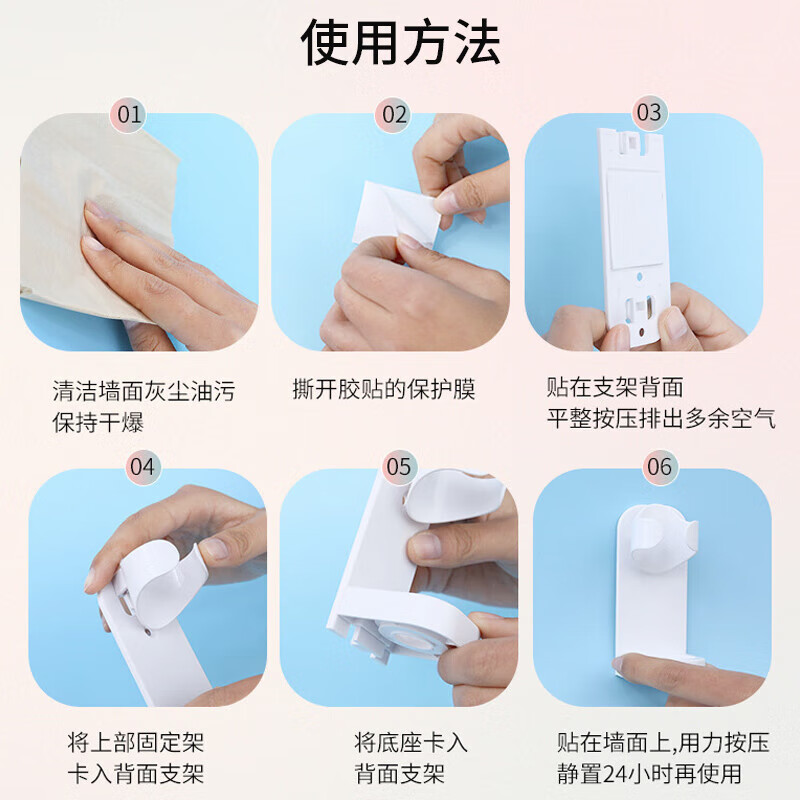 使用方法

01

清洁墙面灰尘油污
保持干爆

02

撕开胶贴的保护膜

03

贴在支架背面
平整按压排出多余空气

04

将上部固定架
卡入背面支架

05

将底座卡入
背面支架

06

贴在墙面上,用力按压
静置24小时再使用